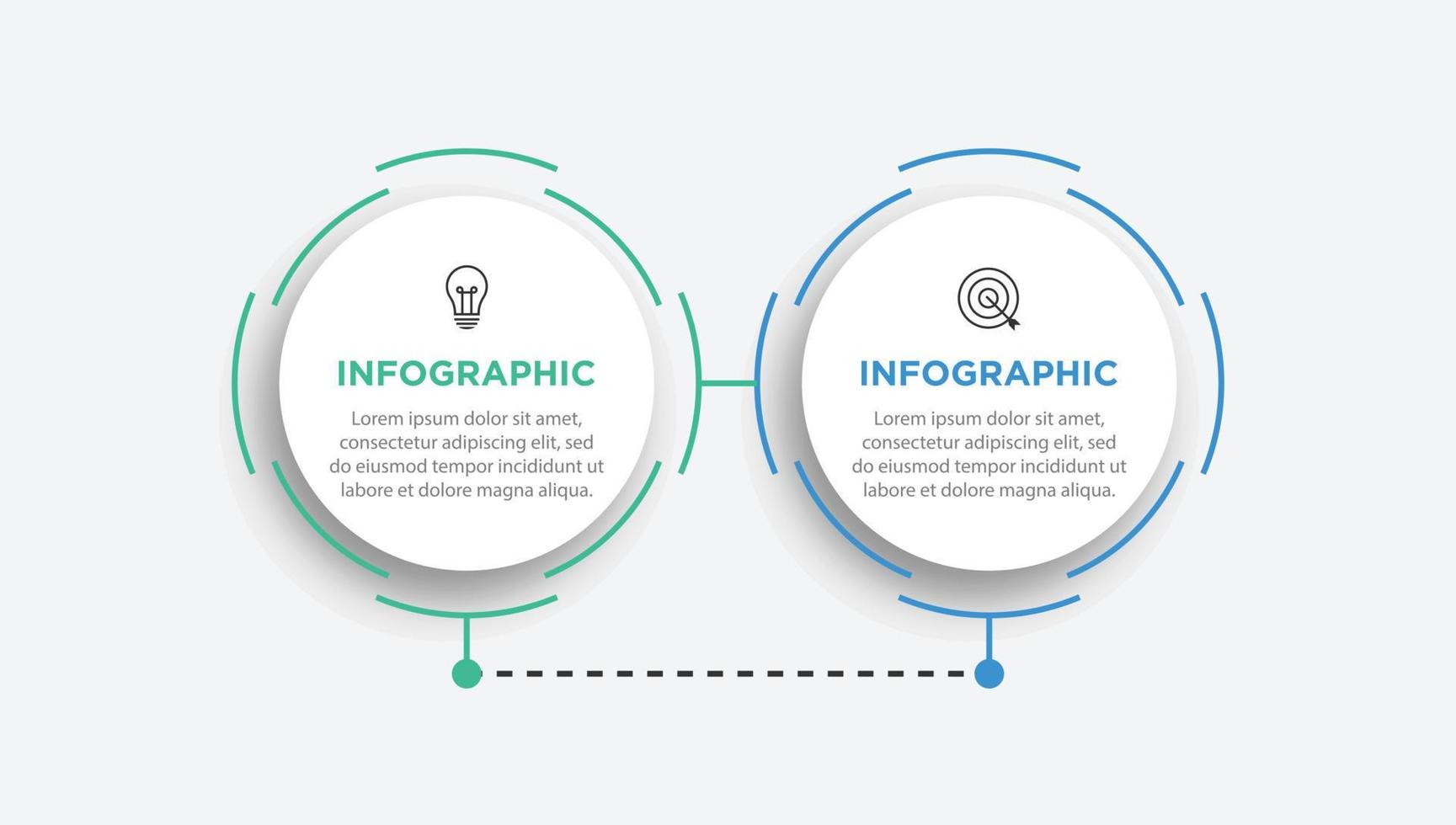 INFOGRAPHIC

Lorem ipsum dolor sit amet, consectetur adipiscing elit, sed do eiusmod tempor incididunt ut labore et dolore magna aliqua.

INFOGRAPHIC

Lorem ipsum dolor sit amet, consectetur adipiscing elit, sed do eiusmod tempor incididunt ut labore et dolore magna aliqua.