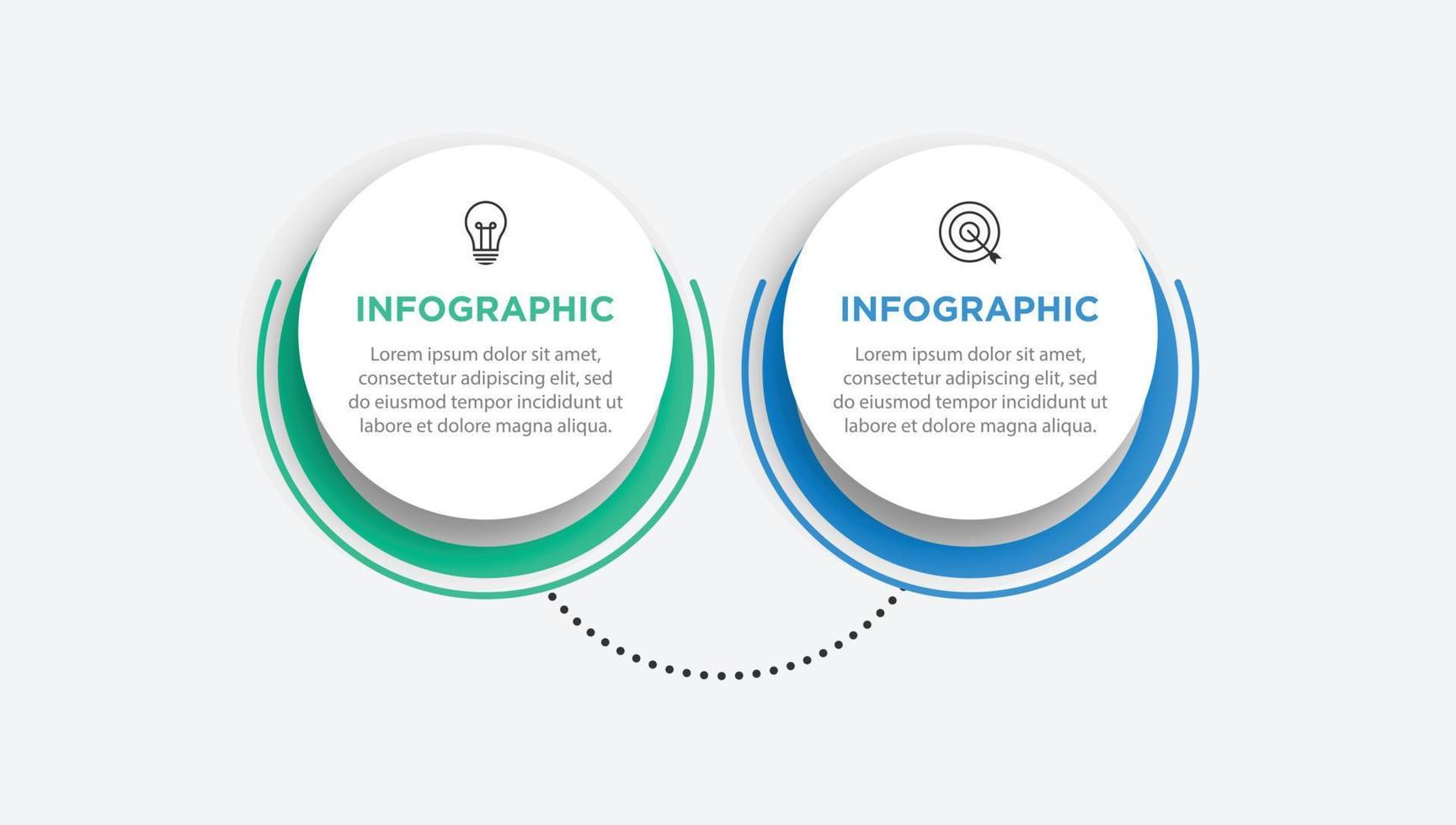 INFOGRAPHIC

Lorem ipsum dolor sit amet, consectetur adipiscing elit, sed do eiusmod tempor incididunt ut labore et dolore magna aliqua.

INFOGRAPHIC

Lorem ipsum dolor sit amet, consectetur adipiscing elit, sed do eiusmod tempor incididunt ut labore et dolore magna aliqua.