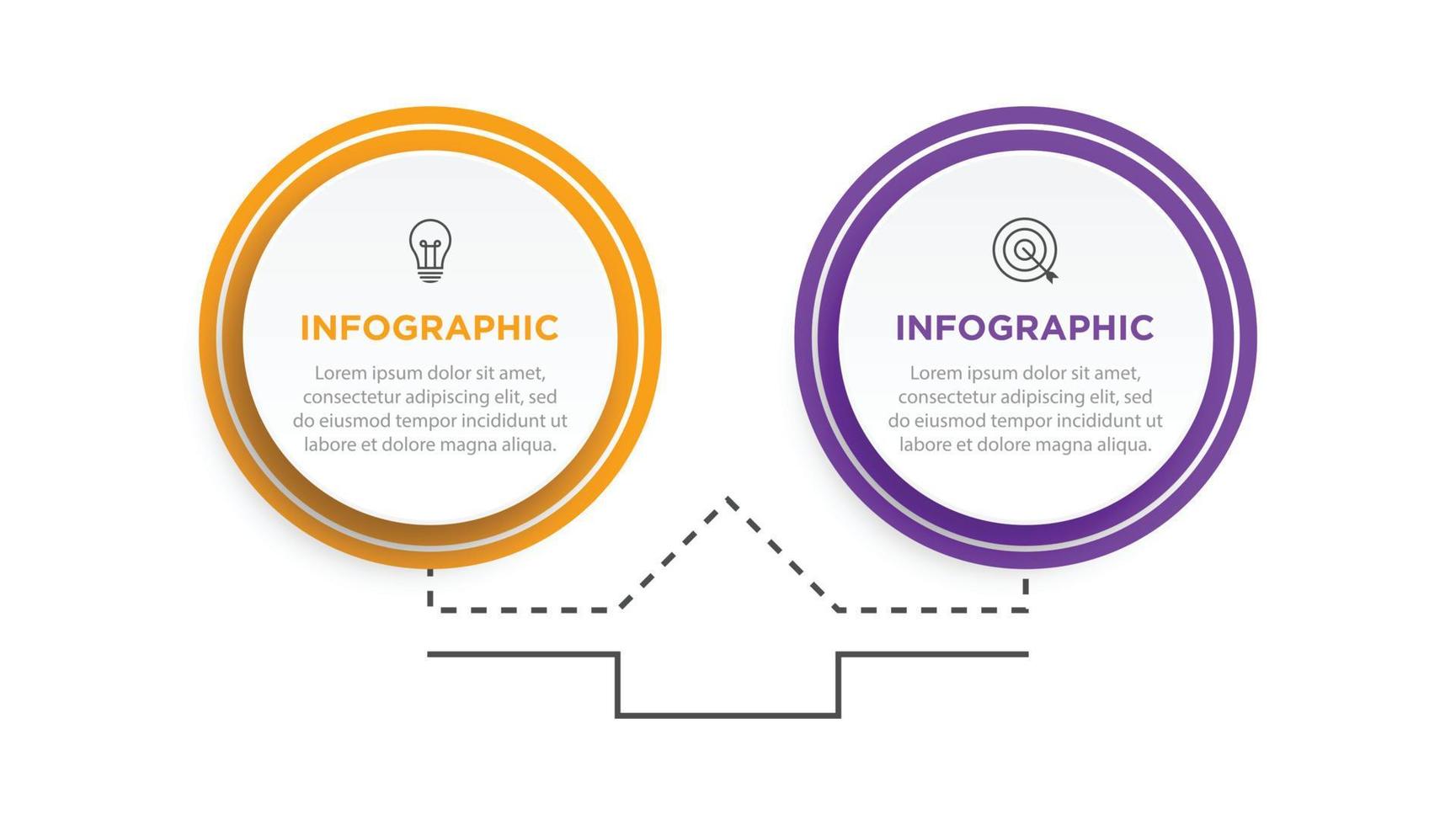 INFOGRAPHIC

Lorem ipsum dolor sit amet, consectetur adipiscing elit, sed do eiusmod tempor incididunt ut labore et dolore magna aliqua.

INFOGRAPHIC

Lorem ipsum dolor sit amet, consectetur adipiscing elit, sed do eiusmod tempor incididunt ut labore et dolore magna aliqua.