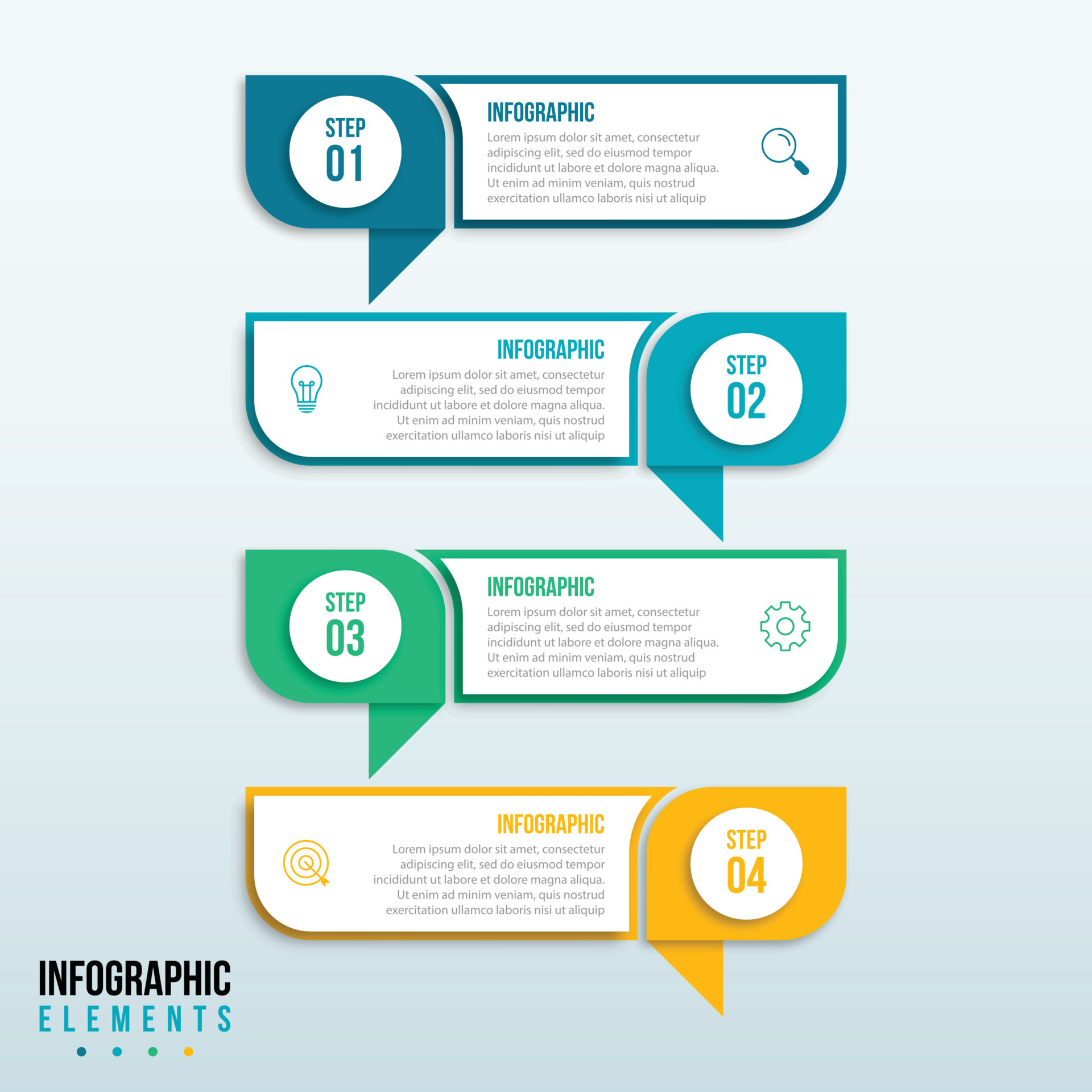 STEP 01

INFOGRAPHIC
Lorem ipsum dolor sit amet, consectetur adipiscing elit, sed do eiusmod tempor incididunt ut labore et dolore magna aliqua. Ut enim ad minim veniam, quis nostrud exercitation ullamco laboris nisi ut aliquip

INFOGRAPHIC
Lorem ipsum dolor sit amet, consectetur adipiscing elit, sed do eiusmod tempor incididunt ut labore et dolore magna aliqua. Ut enim ad minim veniam, quis nostrud exercitation ullamco laboris nisi ut aliquip

STEP 02

STEP 03

INFOGRAPHIC
Lorem ipsum dolor sit amet, consectetur adipiscing elit, sed do eiusmod tempor incididunt ut labore et dolore magna aliqua. Ut enim ad minim veniam, quis nostrud exercitation ullamco laboris nisi ut aliquip

INFOGRAPHIC
Lorem ipsum dolor sit amet, consectetur adipiscing elit, sed do eiusmod tempor incididunt ut labore et dolore magna aliqua. Ut enim ad minim veniam, quis nostrud exercitation ullamco laboris nisi ut aliquip

STEP 04

INFOGRAPHIC
ELEMENTS