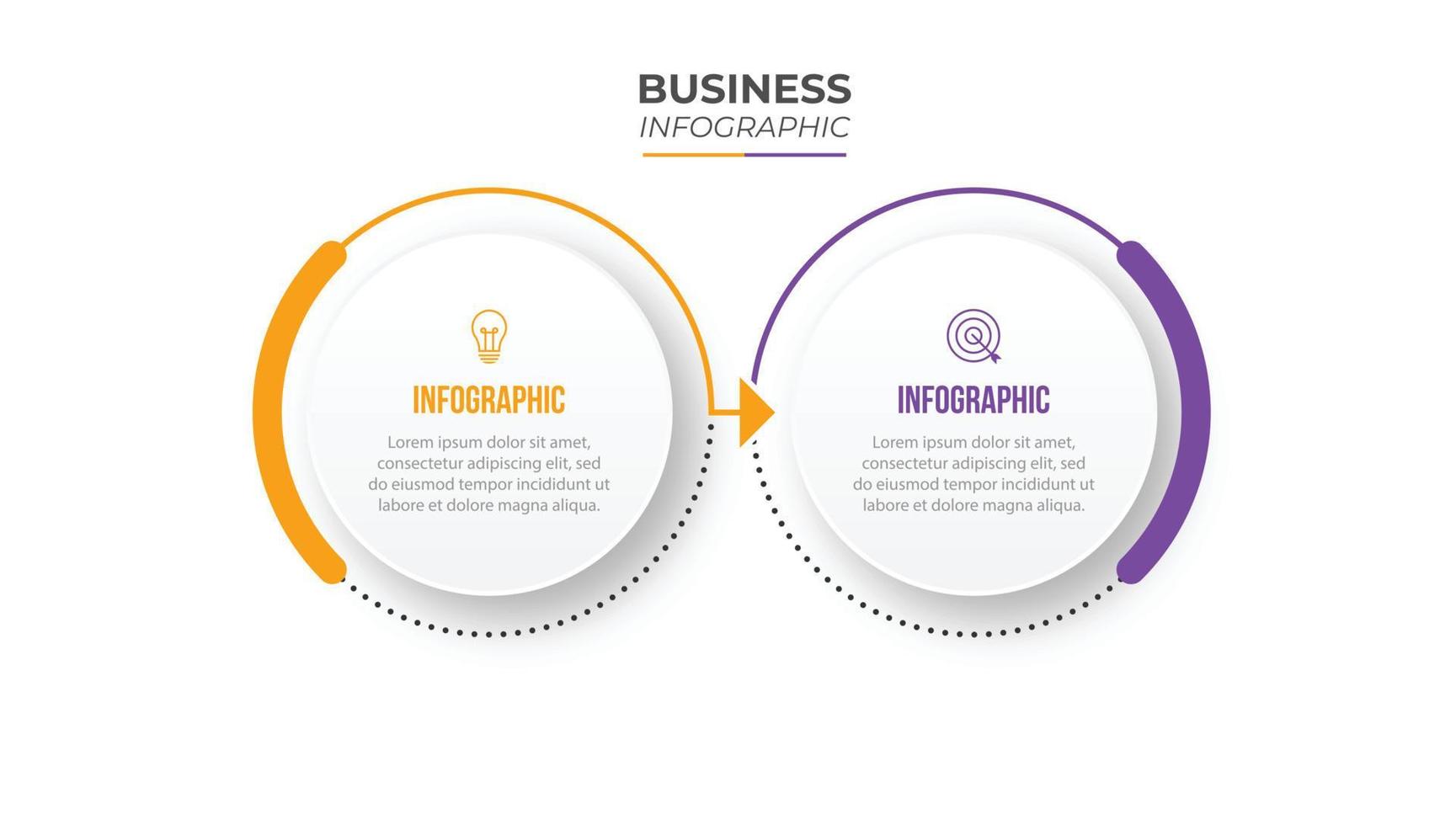 BUSINESS
INFOGRAPHIC

INFOGRAPHIC
Lorem ipsum dolor sit amet, consectetur adipiscing elit, sed do eiusmod tempor incididunt ut labore et dolore magna aliqua.

INFOGRAPHIC
Lorem ipsum dolor sit amet, consectetur adipiscing elit, sed do eiusmod tempor incididunt ut labore et dolore magna aliqua.