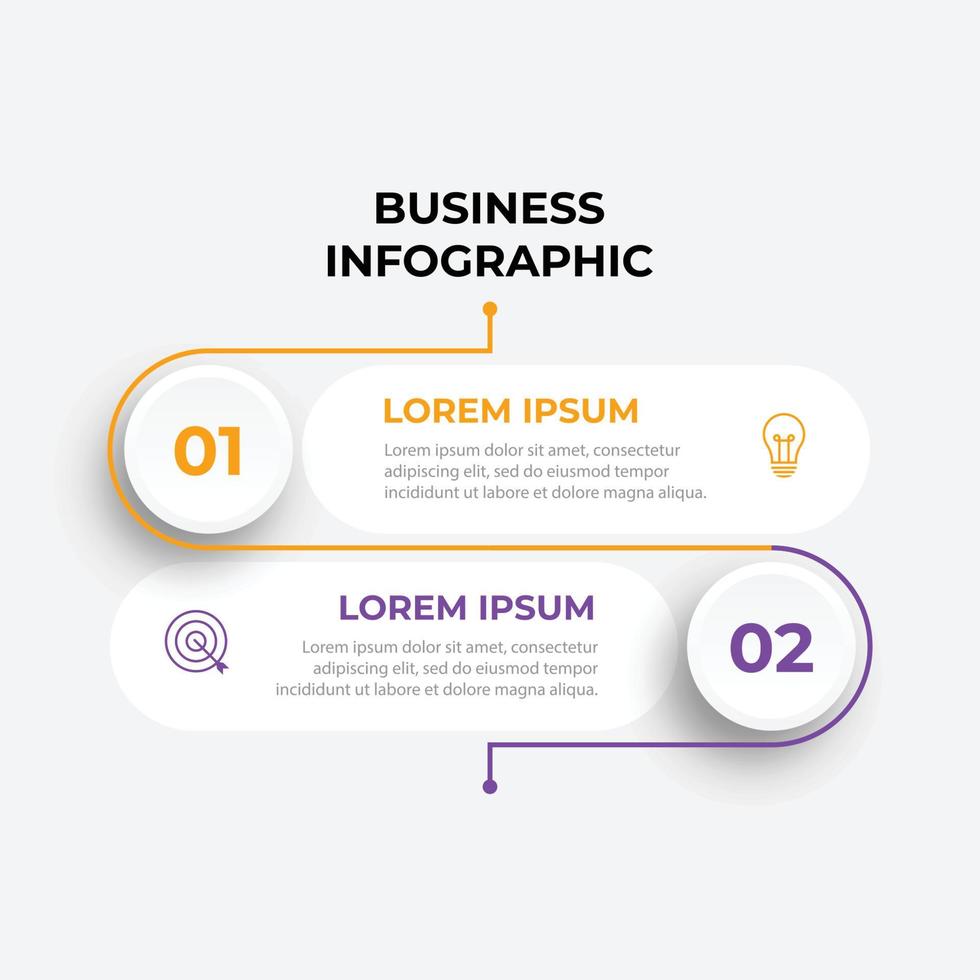 BUSINESS INFOGRAPHIC

01

LOREM IPSUM

Lorem ipsum dolor sit amet, consectetur adipiscing elit, sed do eiusmod tempor incididunt ut labore et dolore magna aliqua.

LOREM IPSUM

Lorem ipsum dolor sit amet, consectetur adipiscing elit, sed do eiusmod tempor incididunt ut labore et dolore magna aliqua.

02