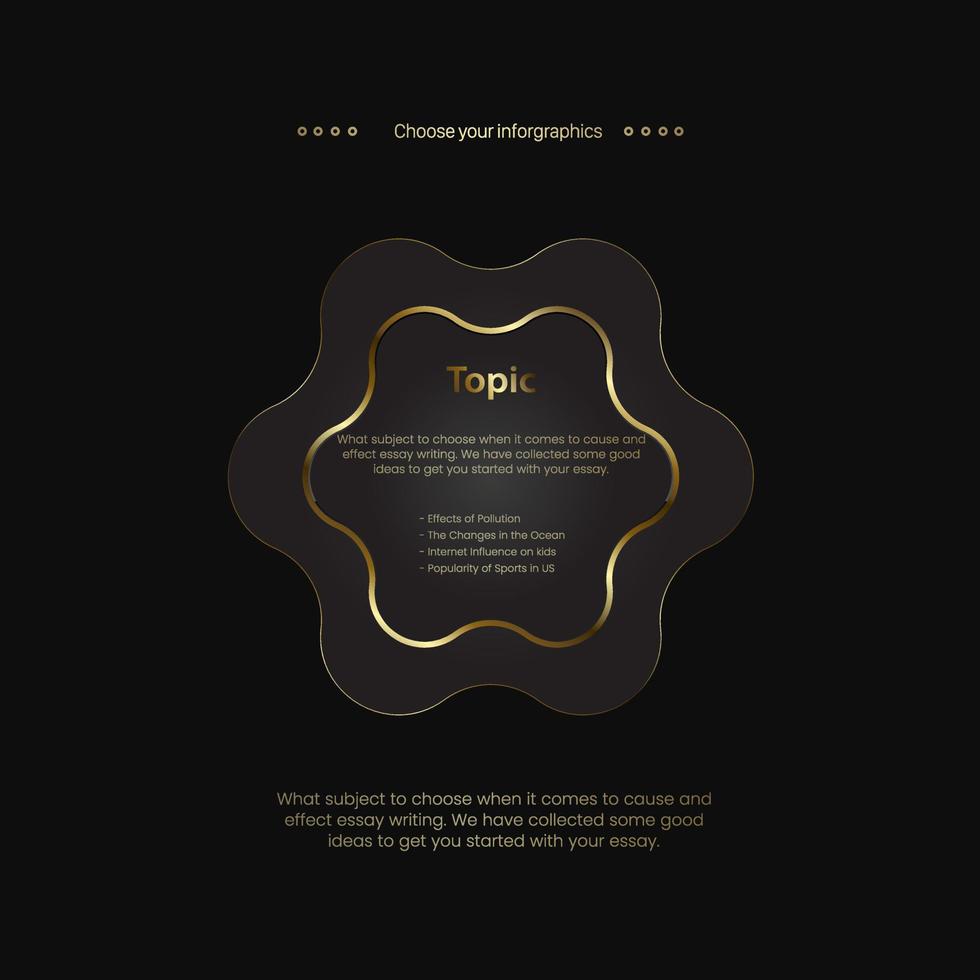 Choose your inforgraphics

Topic

What subject to choose when it comes to cause and effect essay writing. We have collected some good ideas to get you started with your essay.

- Effects of Pollution
- The Changes in the Ocean
- Internet Influence on kids
- Popularity of Sports in US

What subject to choose when it comes to cause and effect essay writing. We have collected some good ideas to get you started with your essay.