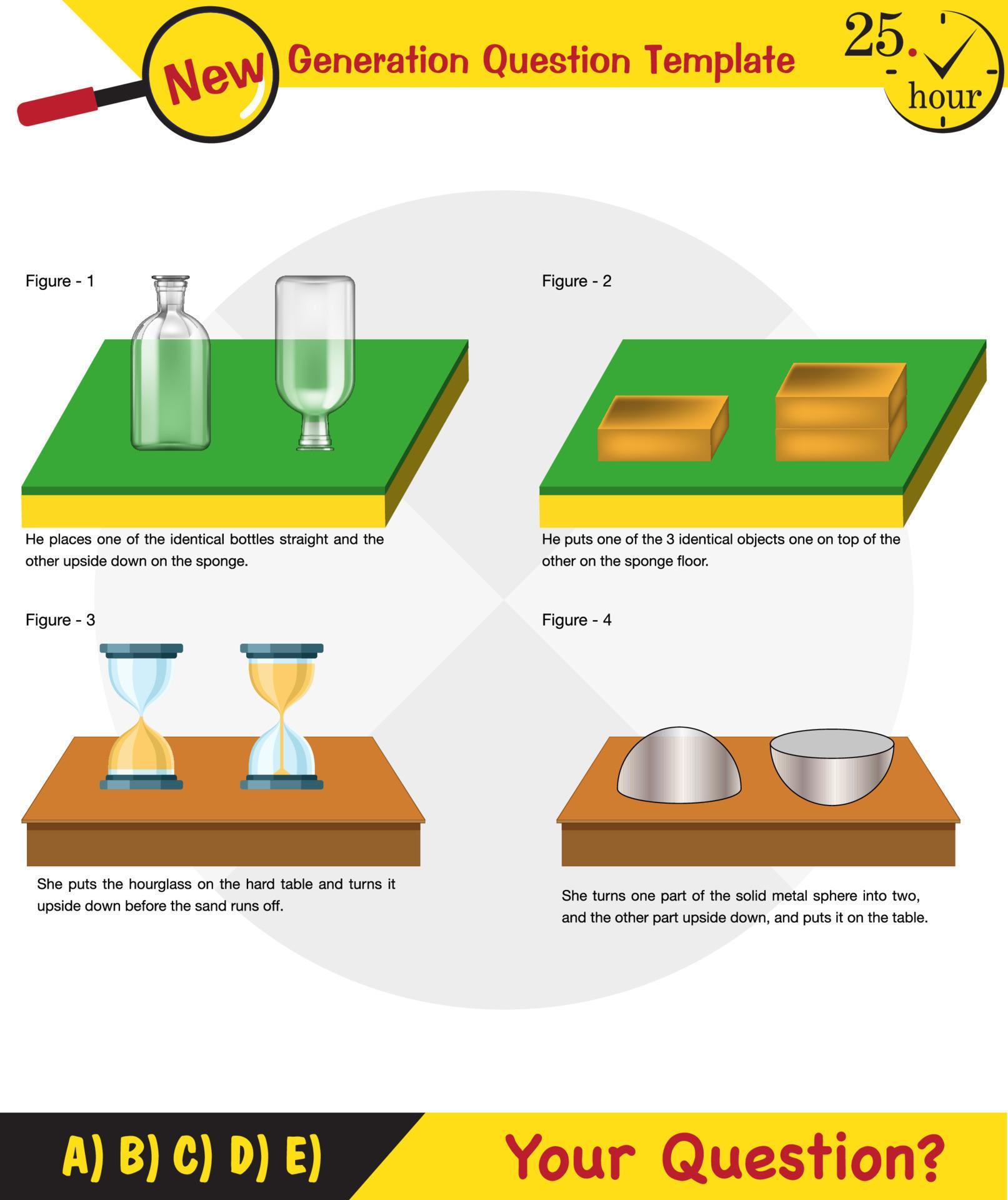 New Generation Question Template

25. hour

Figure - 1

He places one of the identical bottles straight and the other upside down on the sponge.

Figure - 2

He puts one of the 3 identical objects one on top of the other on the sponge floor.

Figure - 3

She puts the hourglass on the hard table and turns it upside down before the sand runs off.

Figure - 4

She turns one part of the solid metal sphere into two, and the other part upside down, and puts it on the table.

A) B) C) D) E)

Your Question?