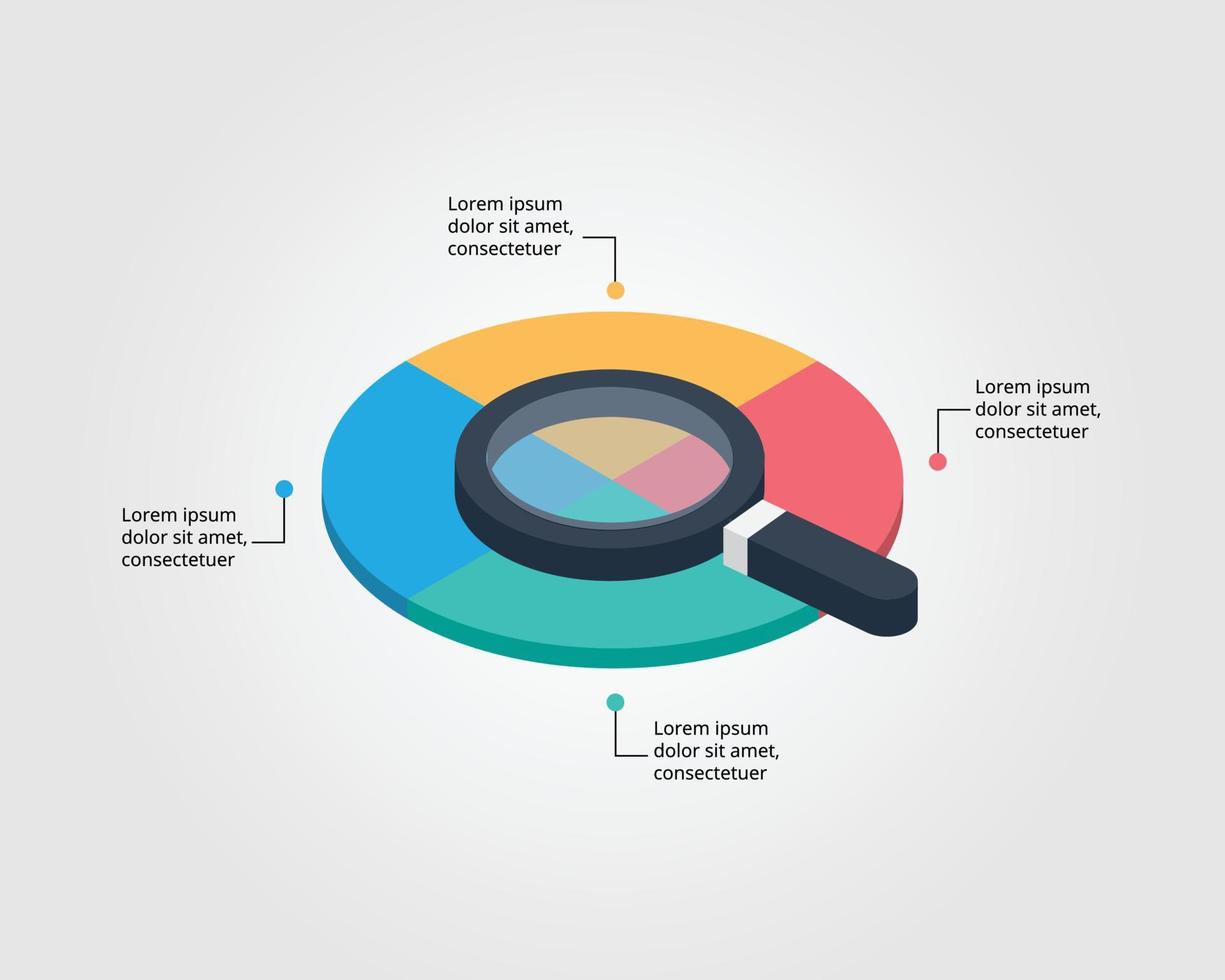 Lorem ipsum dolor sit amet, consectetuer

Lorem ipsum dolor sit amet, consectetuer

Lorem ipsum dolor sit amet, consectetuer

Lorem ipsum dolor sit amet, consectetuer