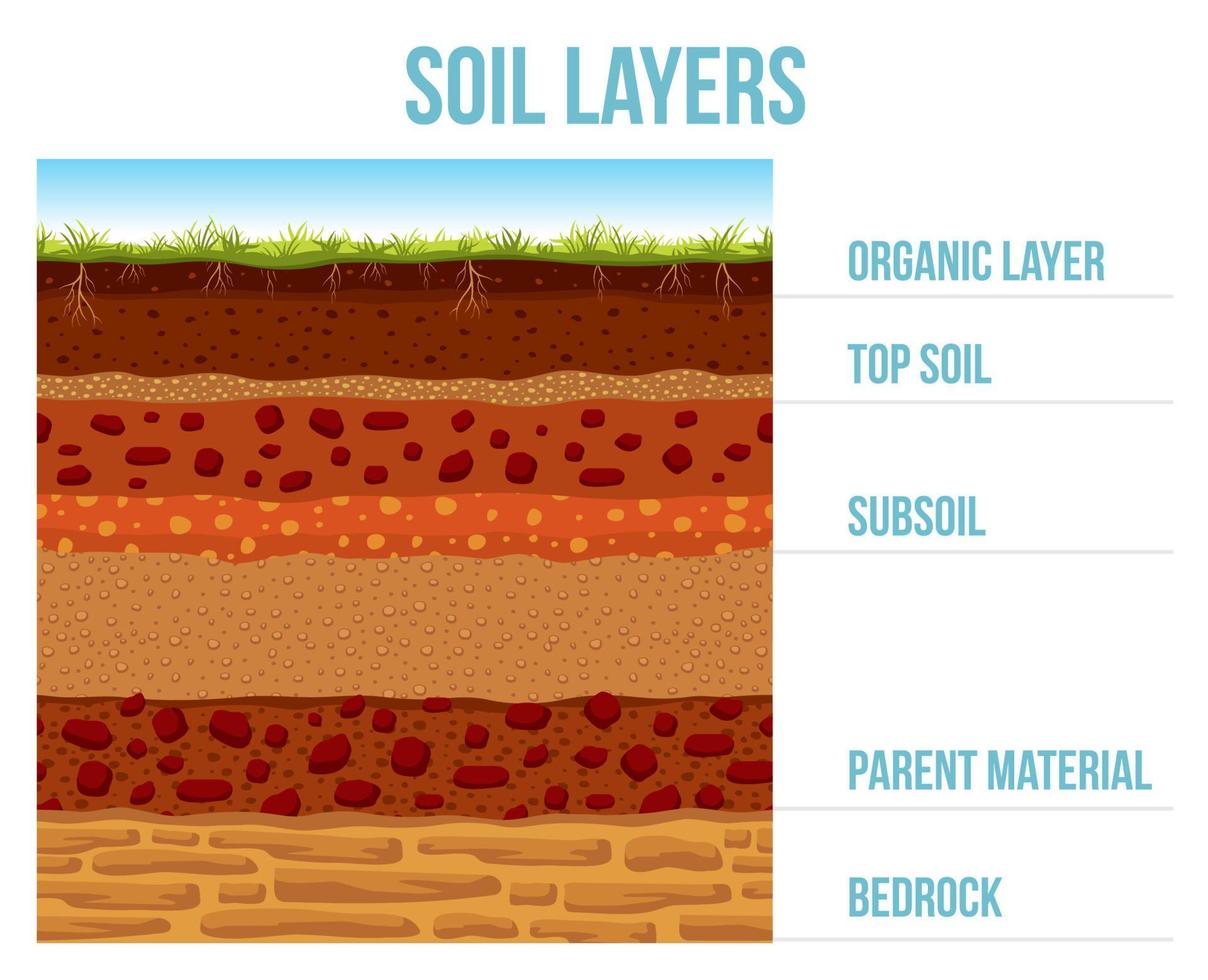 SOIL LAYERS

ORGANIC LAYER

TOP SOIL

SUBSOIL

PARENT MATERIAL

BEDROCK