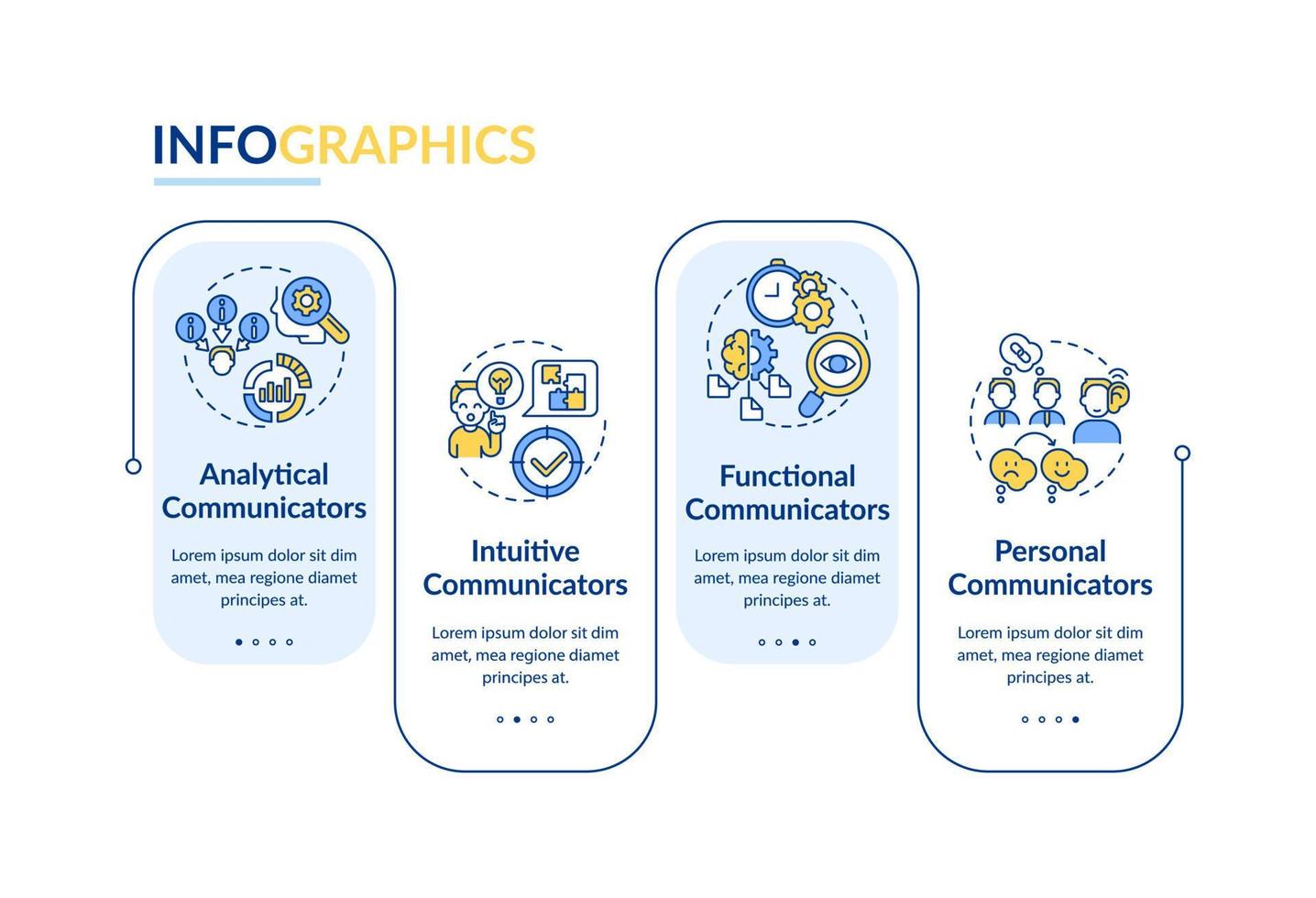 INFOGRAPHICS

Analytical Communicators

Lorem ipsum dolor sit dim amet, mea regione diamet principes at.

Intuitive Communicators

Lorem ipsum dolor sit dim amet, mea regione diamet principes at.

Functional Communicators

Lorem ipsum dolor sit dim amet, mea regione diamet principes at.

Personal Communicators

Lorem ipsum dolor sit dim amet, mea regione diamet principes at.