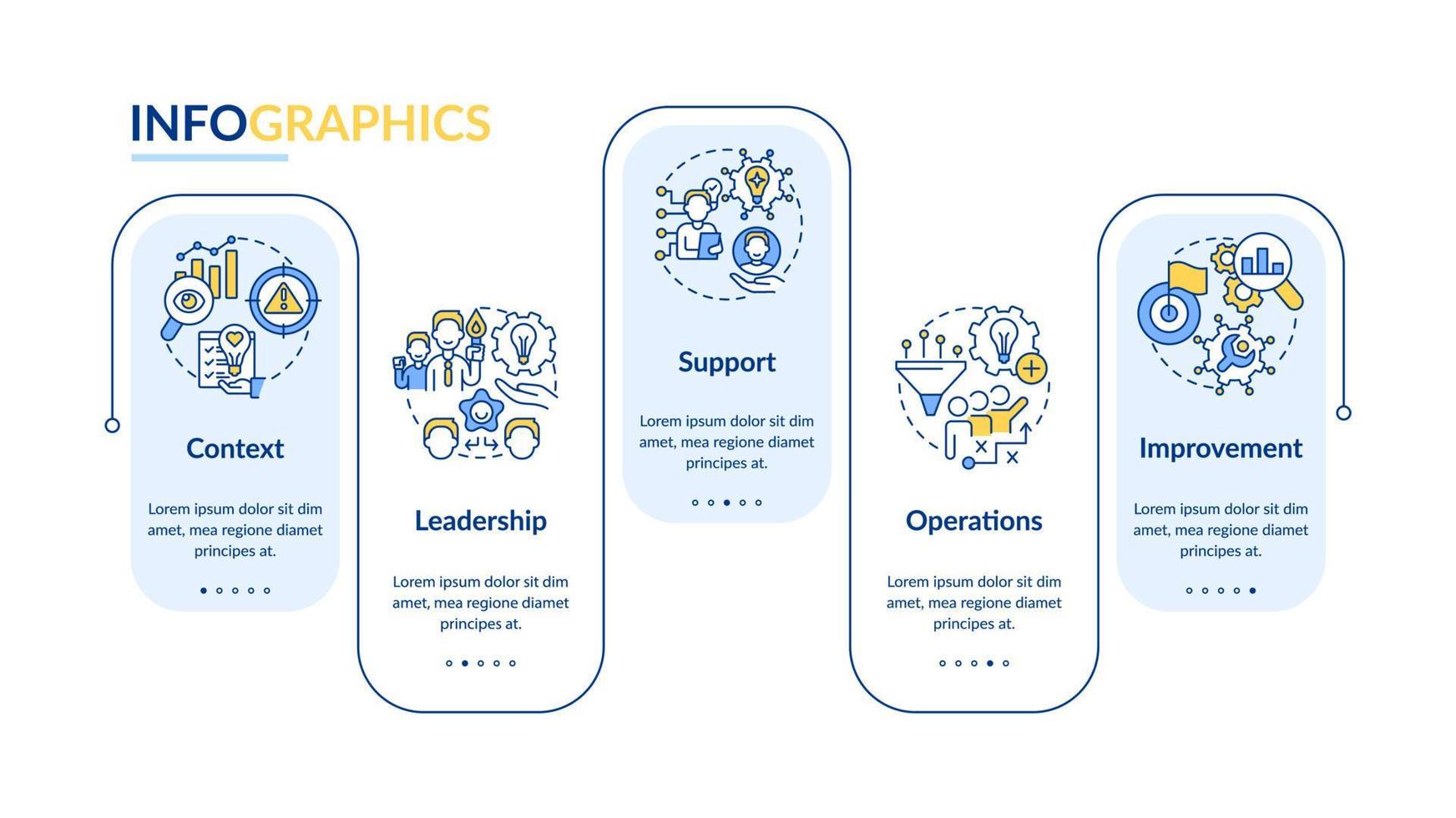 INFOGRAPHICS

Context

Lorem ipsum dolor sit dim amet, mea regione diamet principes at.

Leadership

Lorem ipsum dolor sit dim amet, mea regione diamet principes at.

Support

Lorem ipsum dolor sit dim amet, mea regione diamet principes at.

Operations

Lorem ipsum dolor sit dim amet, mea regione diamet principes at.

Improvement

Lorem ipsum dolor sit dim amet, mea regione diamet principes at.