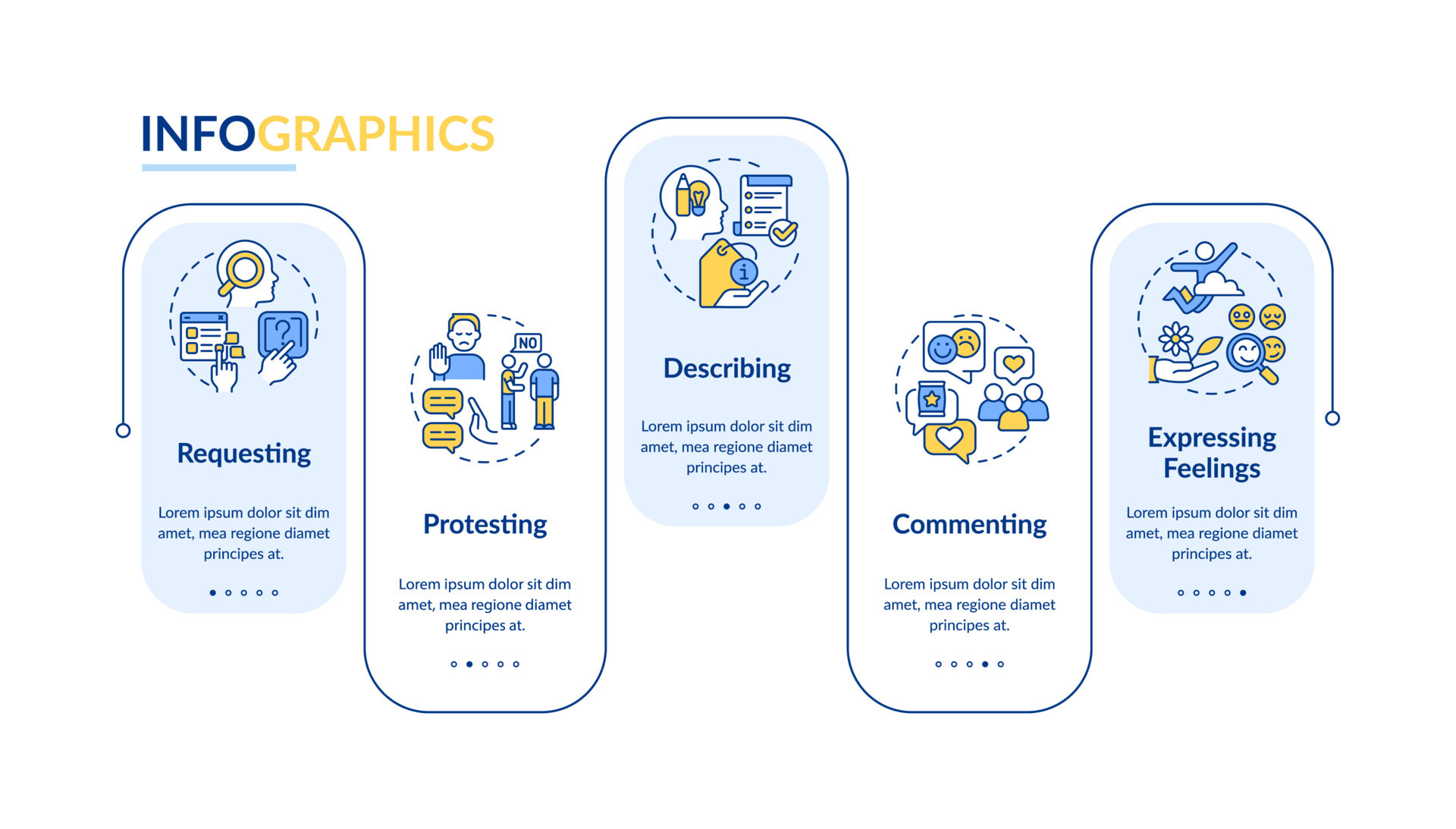 INFOGRAPHICS

Requesting

Lorem ipsum dolor sit dim amet, mea regione diamet principes at.

NO

Protesting

Lorem ipsum dolor sit dim amet, mea regione diamet principes at.

Describing

Lorem ipsum dolor sit dim amet, mea regione diamet principes at.

Commenting

Lorem ipsum dolor sit dim amet, mea regione diamet principes at.

Expressing Feelings

Lorem ipsum dolor sit dim amet, mea regione diamet principes at.