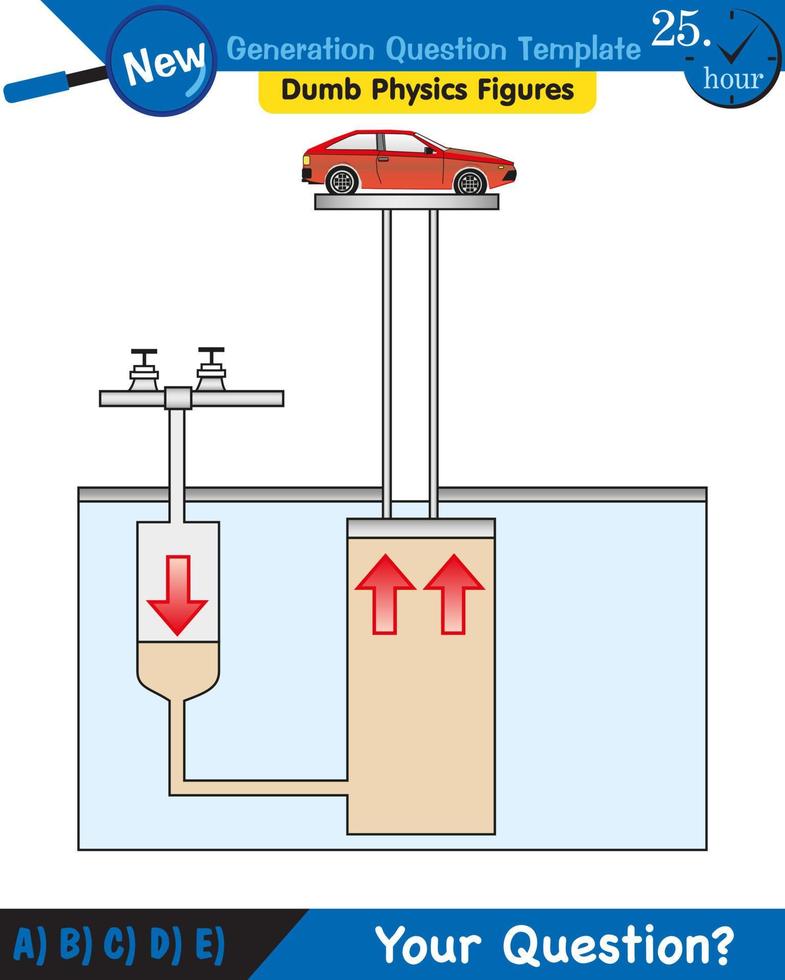 New
Generation Question Template
25.
hour
Dumb Physics Figures

A) B) C) D) E)
Your Question?