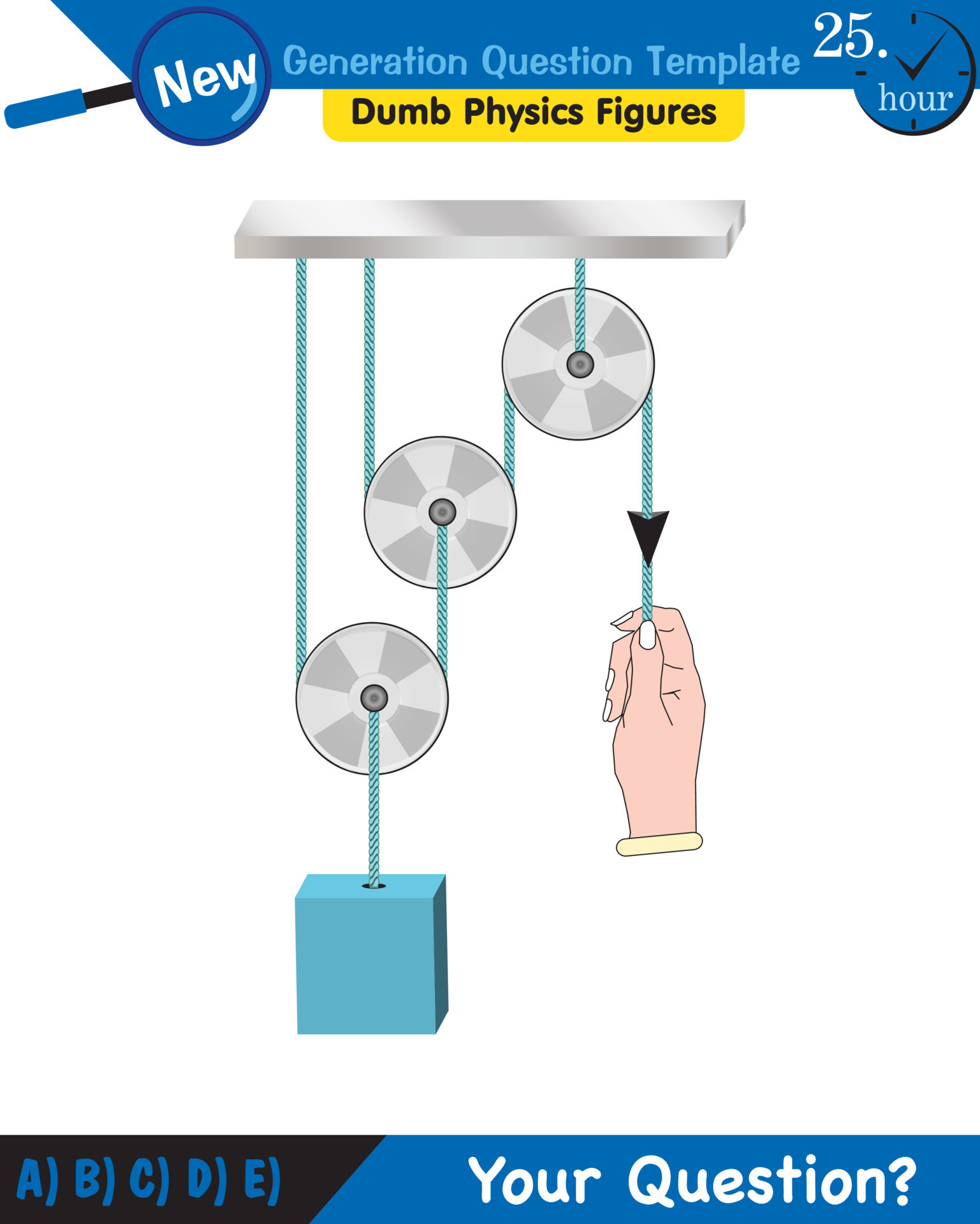 New

Generation Question Template

25. hour

Dumb Physics Figures

A) B) C) D) E)

Your Question?