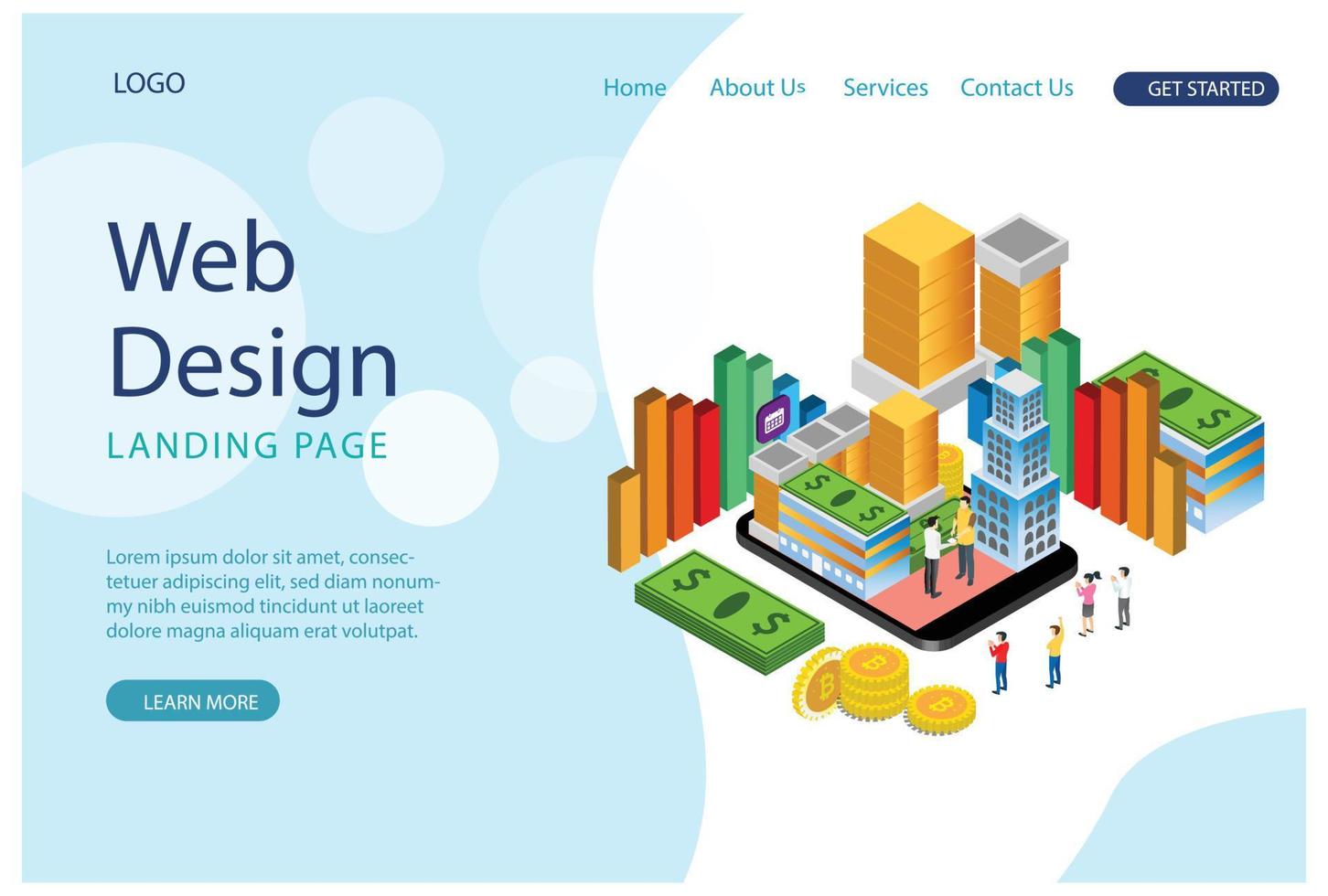 LOGO

Home About Us Services Contact Us GET STARTED

Web Design

LANDING PAGE

Lorem ipsum dolor sit amet, consectetuer adipiscing elit, sed diam nonummy nibh euismod tincidunt ut laoreet dolore magna aliquam erat volutpat.

LEARN MORE