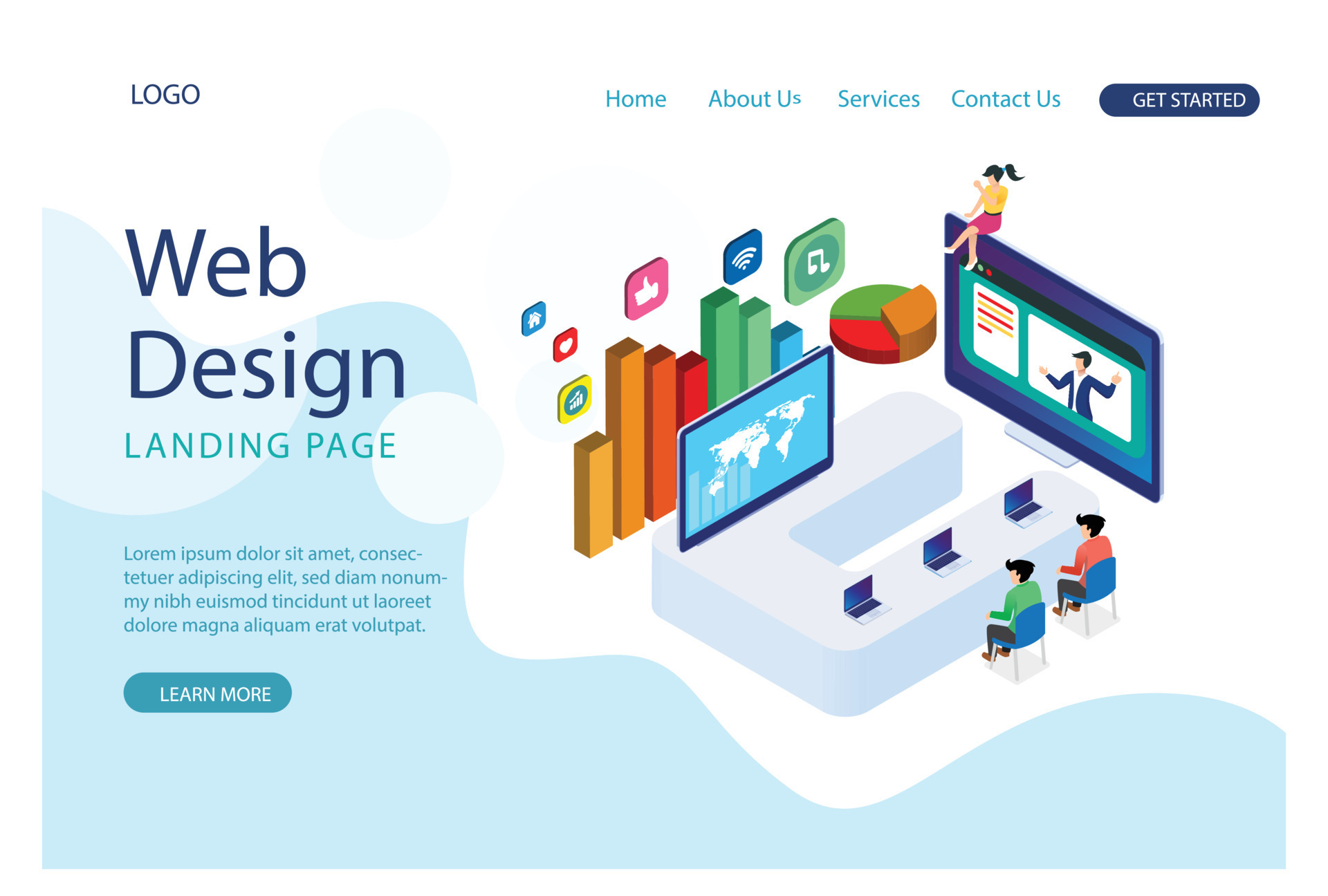 LOGO

Home About Us Services Contact Us GET STARTED

Web Design

LANDING PAGE

Lorem ipsum dolor sit amet, consectetuer adipiscing elit, sed diam nonummy nibh euismod tincidunt ut laoreet dolore magna aliquam erat volutpat.

LEARN MORE