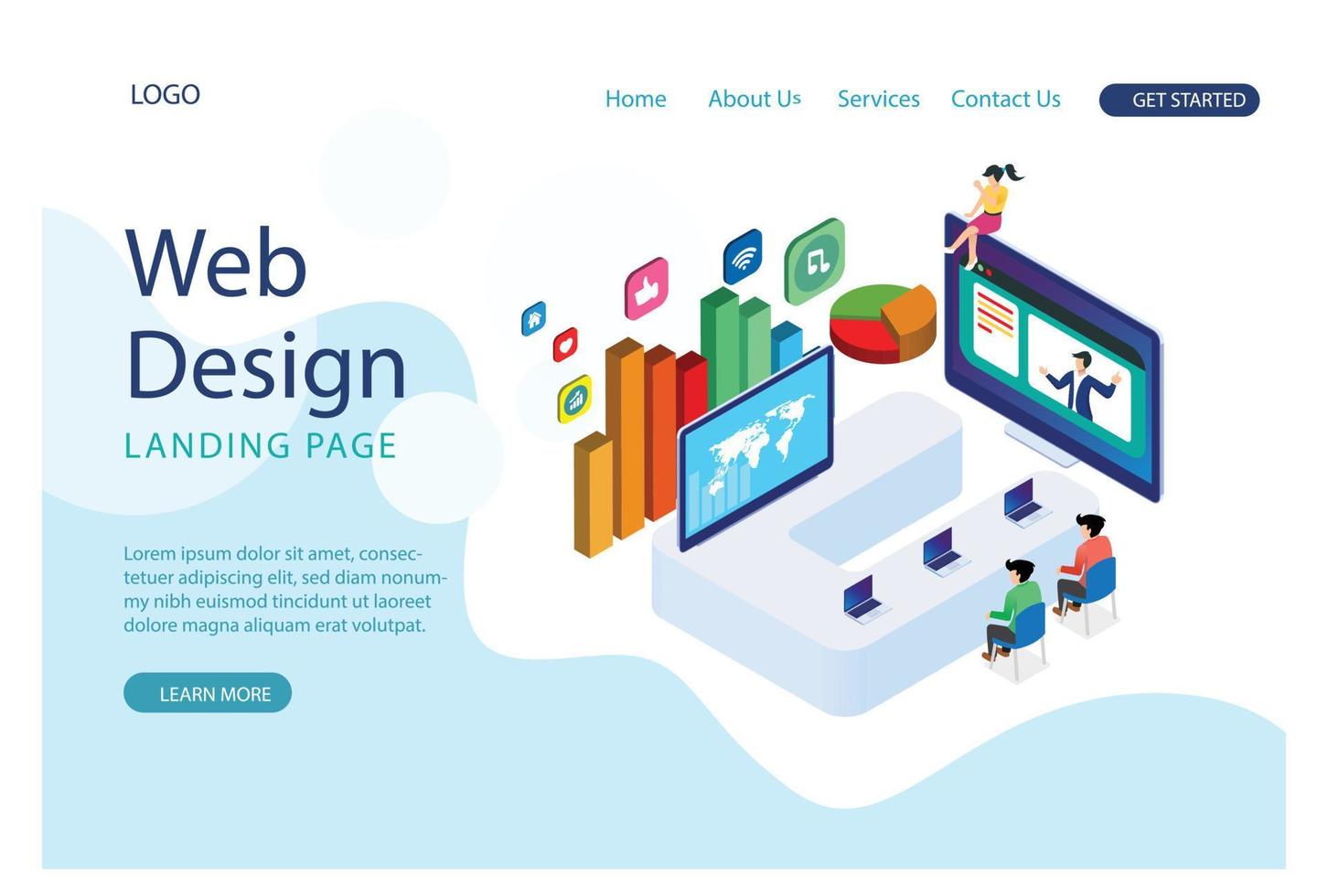 LOGO

Home About Us Services Contact Us GET STARTED

Web Design

LANDING PAGE

Lorem ipsum dolor sit amet, consectetuer adipiscing elit, sed diam nonummy nibh euismod tincidunt ut laoreet dolore magna aliquam erat volutpat.

LEARN MORE