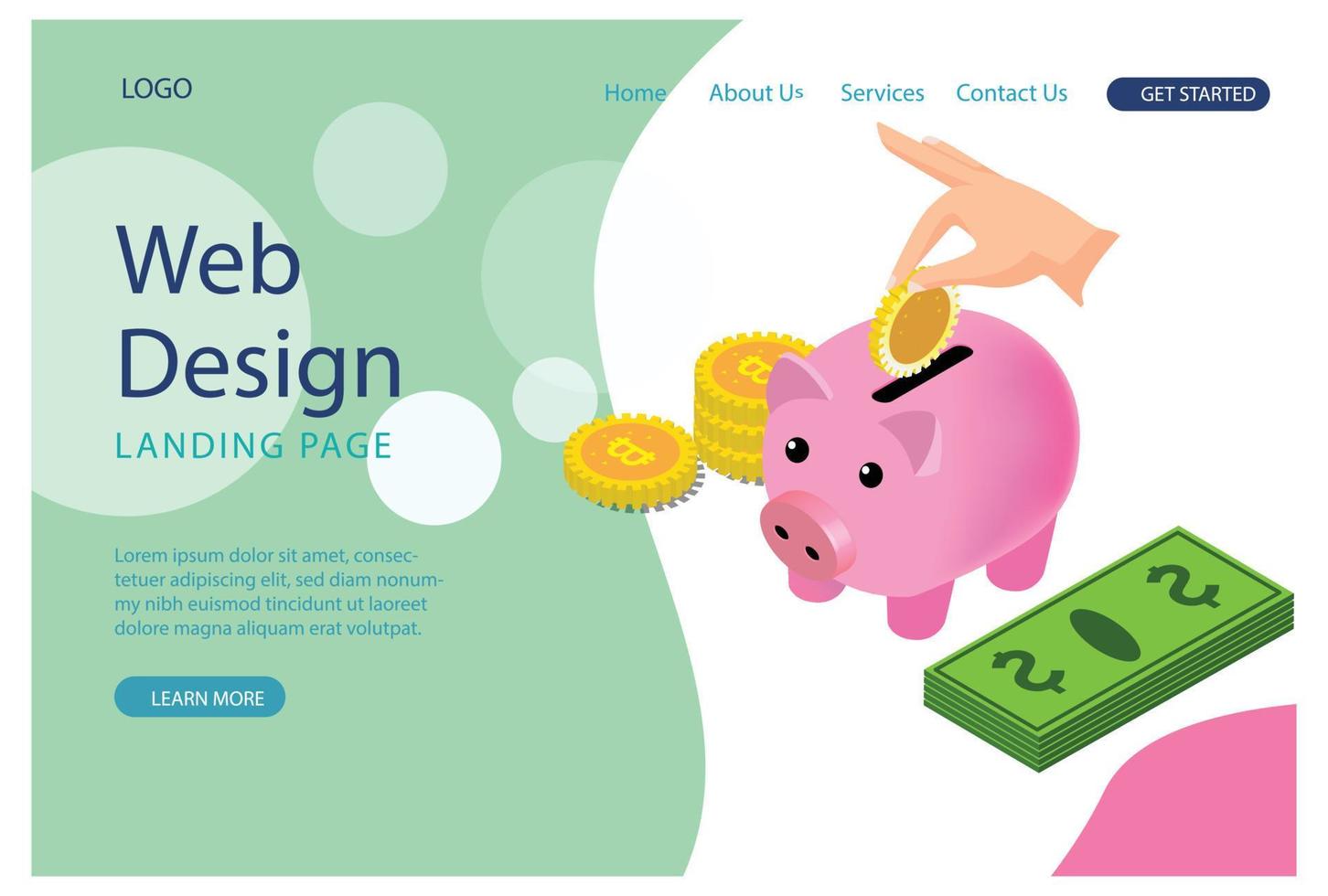 LOGO

Home About Us Services Contact Us GET STARTED

Web Design
LANDING PAGE

Lorem ipsum dolor sit amet, consectetuer adipiscing elit, sed diam nonummy nibh euismod tincidunt ut laoreet dolore magna aliquam erat volutpat.

LEARN MORE