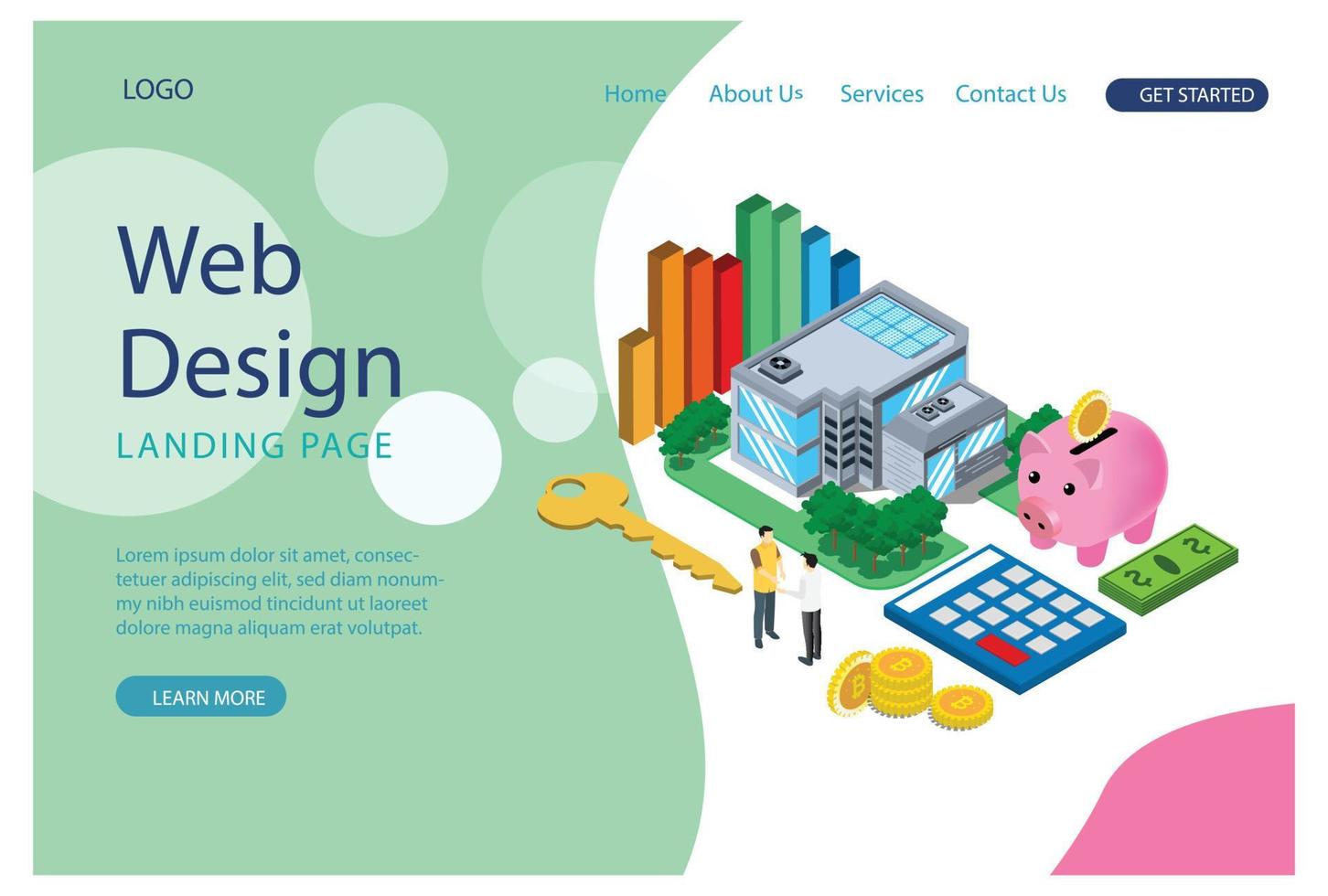 LOGO

Home About Us Services Contact Us GET STARTED

Web Design

LANDING PAGE

Lorem ipsum dolor sit amet, consectetuer adipiscing elit, sed diam nonummy nibh euismod tincidunt ut laoreet dolore magna aliquam erat volutpat.

LEARN MORE