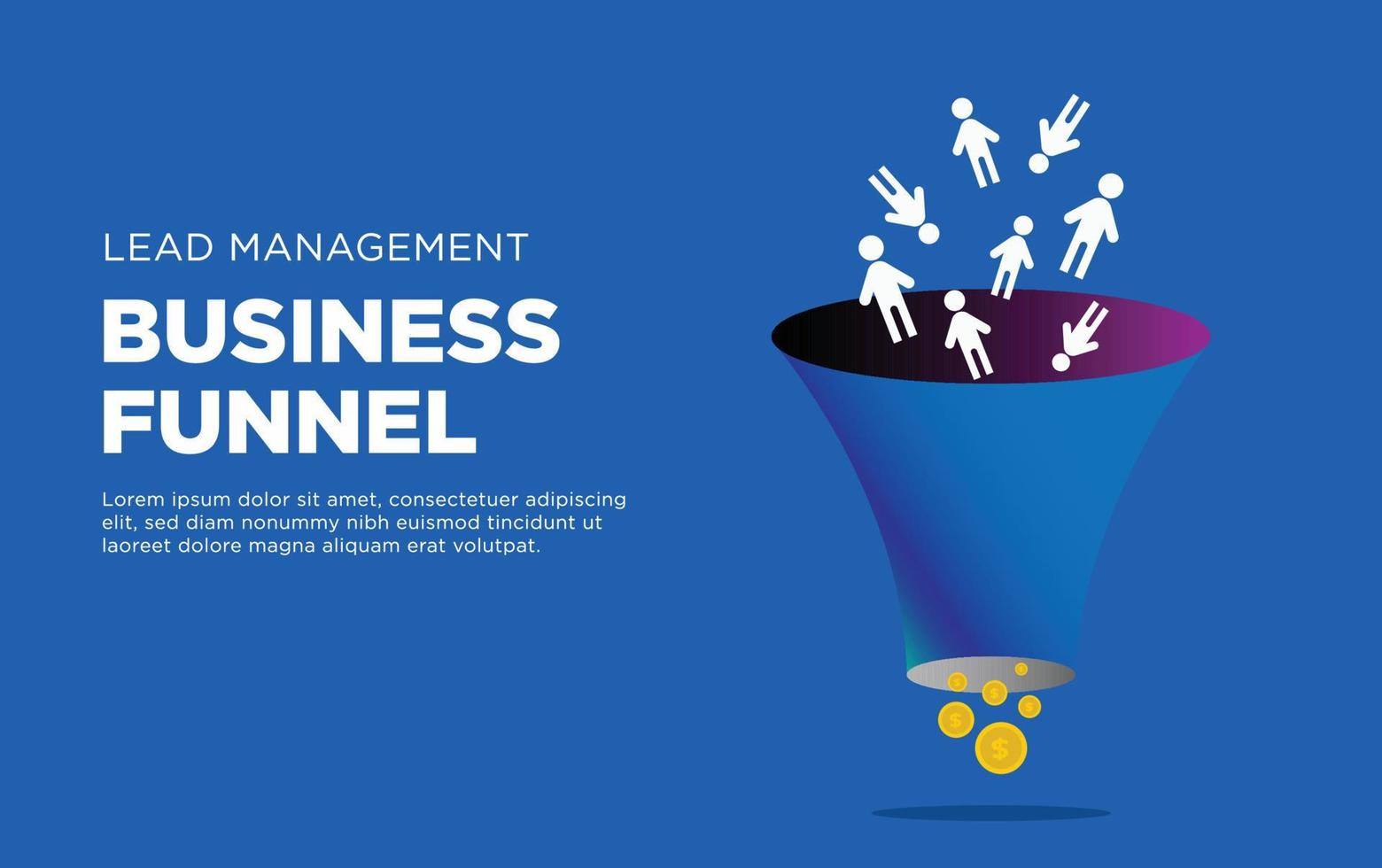 LEAD MANAGEMENT

BUSINESS FUNNEL

Lorem ipsum dolor sit amet, consectetuer adipiscing elit, sed diam nonummy nibh euismod tincidunt ut laoreet dolore magna aliquam erat volutpat.

$
$
$
$
$