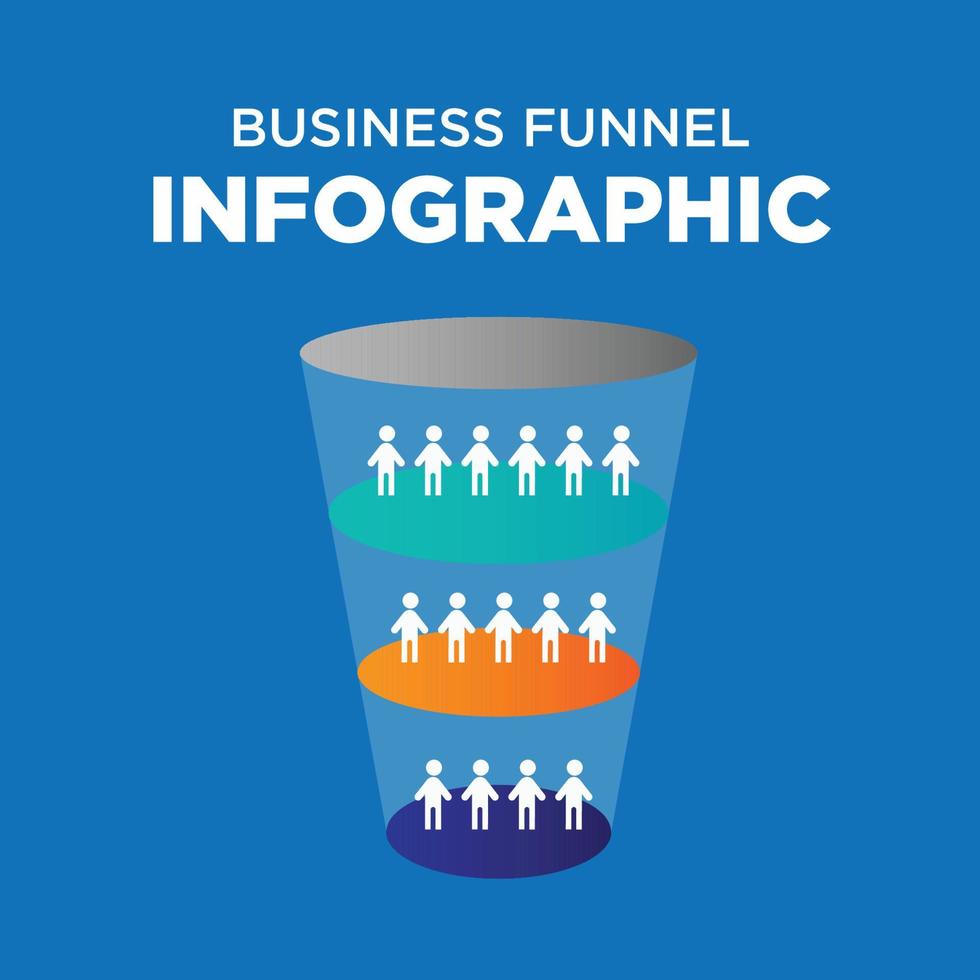 BUSINESS FUNNEL
INFOGRAPHIC