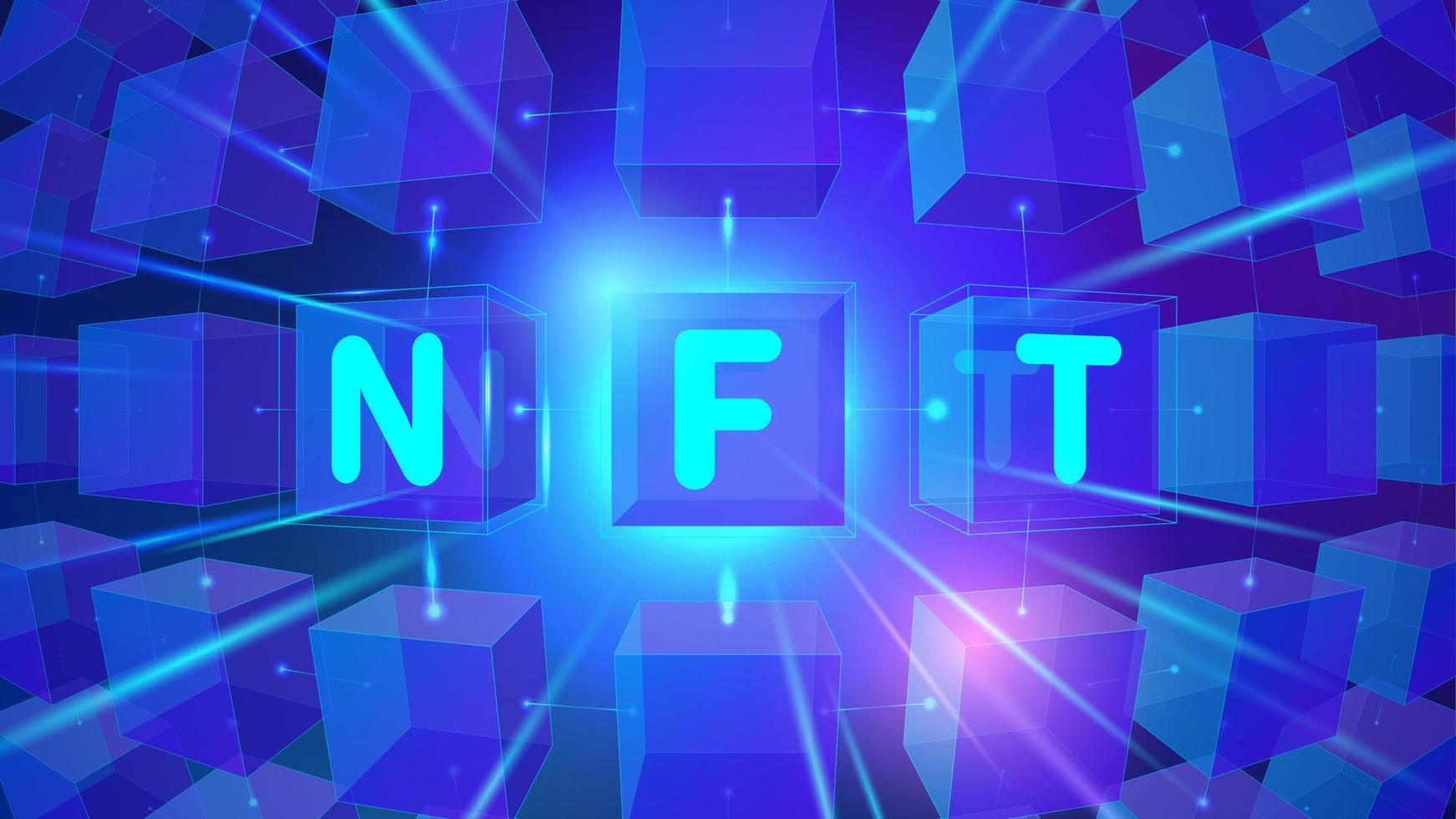 N F T