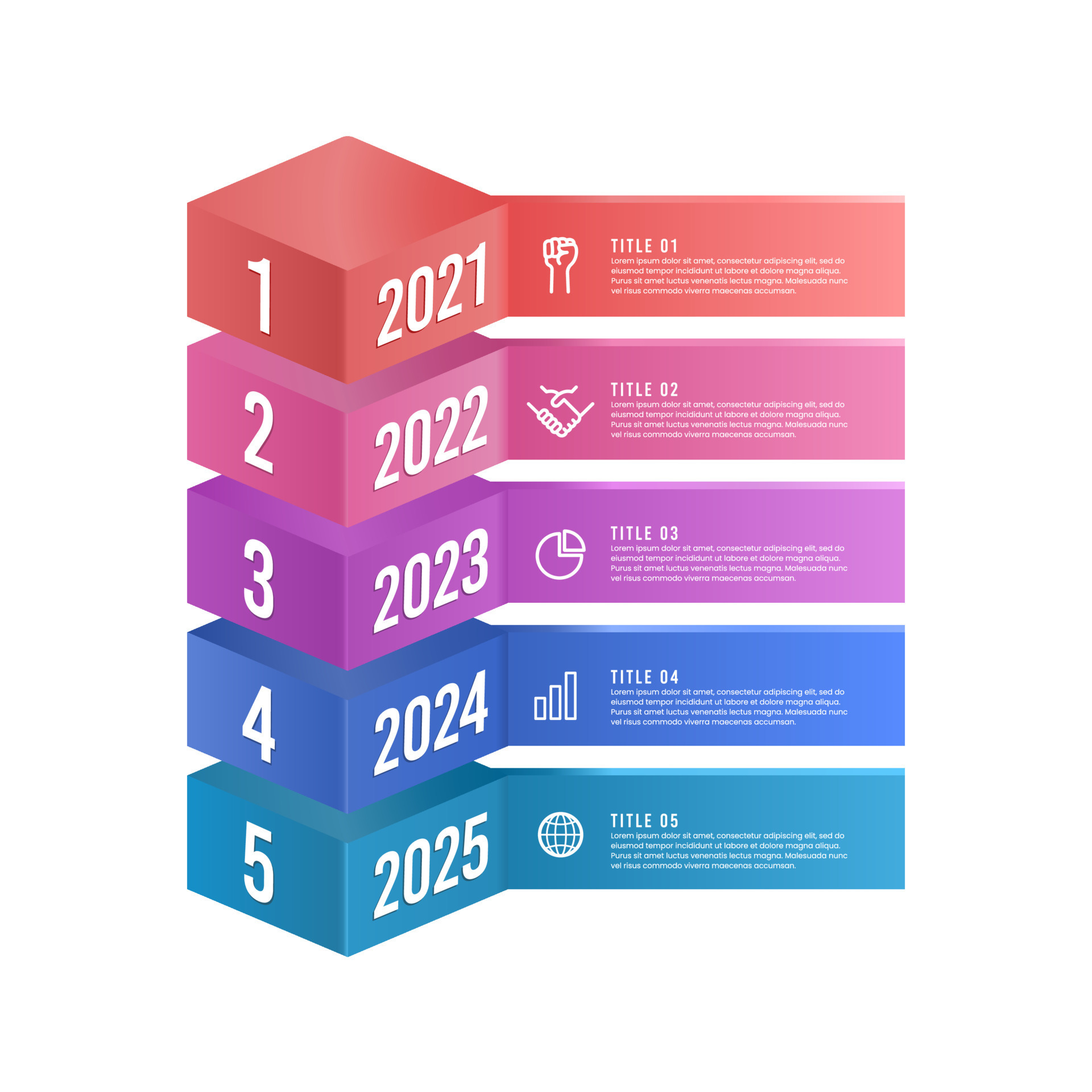 1
2021
TITLE 01
Lorem ipsum dolor sit amet, consectetur adipiscing elit, sed do eiusmod tempor incididunt ut labore et dolore magna aliqua. Purus sit amet luctus venenatis lectus magna. Malesuada nunc vel risus commodo viverra maecenas accumsan.

2
2022
TITLE 02
Lorem ipsum dolor sit amet, consectetur adipiscing elit, sed do eiusmod tempor incididunt ut labore et dolore magna aliqua. Purus sit amet luctus venenatis lectus magna. Malesuada nunc vel risus commodo viverra maecenas accumsan.

3
2023
TITLE 03
Lorem ipsum dolor sit amet, consectetur adipiscing elit, sed do eiusmod tempor incididunt ut labore et dolore magna aliqua. Purus sit amet luctus venenatis lectus magna. Malesuada nunc vel risus commodo viverra maecenas accumsan.

4
2024
TITLE 04
Lorem ipsum dolor sit amet, consectetur adipiscing elit, sed do eiusmod tempor incididunt ut labore et dolore magna aliqua. Purus sit amet luctus venenatis lectus magna. Malesuada nunc vel risus commodo viverra maecenas accumsan.

5
2025
TITLE 05
Lorem ipsum dolor sit amet, consectetur adipiscing elit, sed do eiusmod tempor incididunt ut labore et dolore magna aliqua. Purus sit amet luctus venenatis lectus magna. Malesuada nunc vel risus commodo viverra maecenas accumsan.