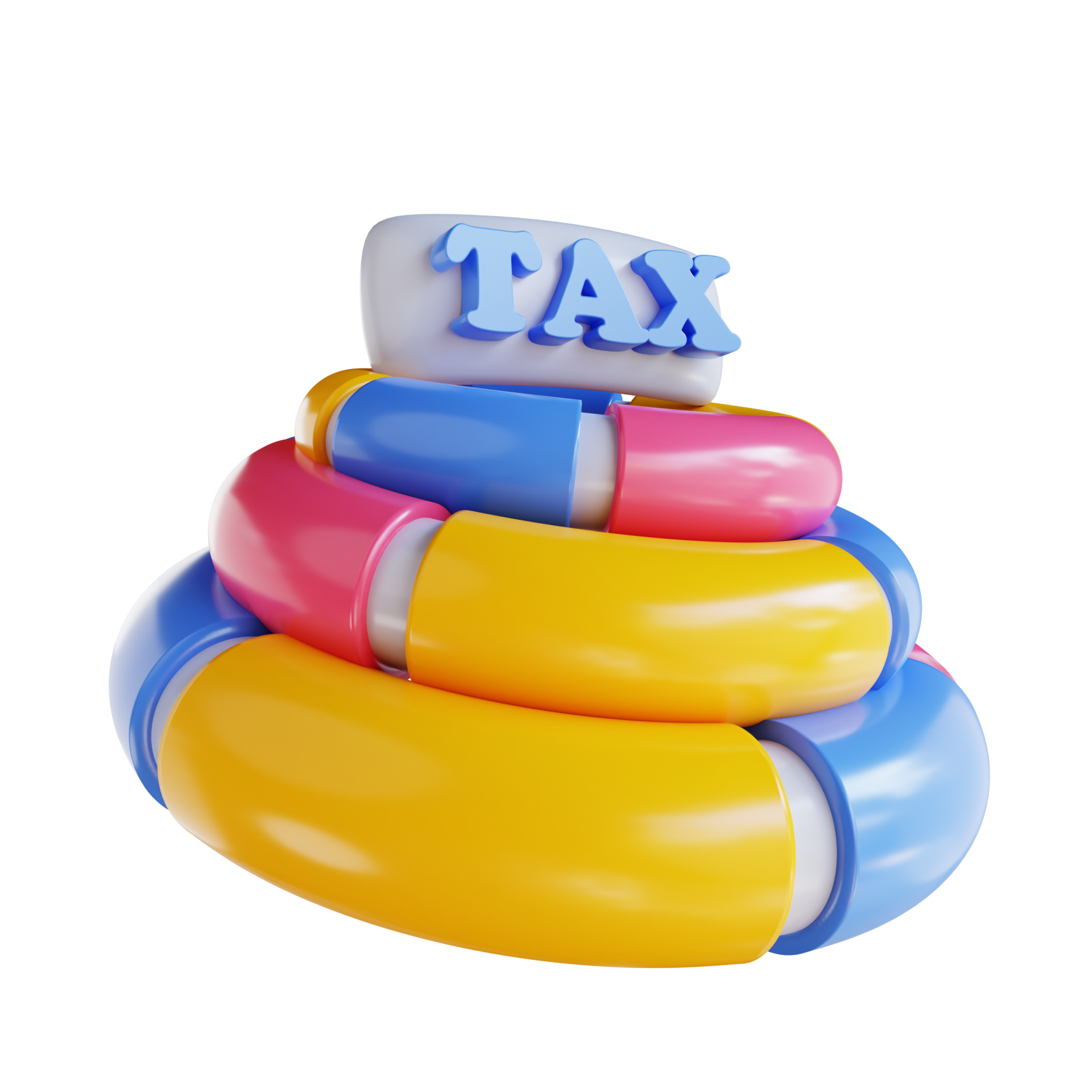 TAX