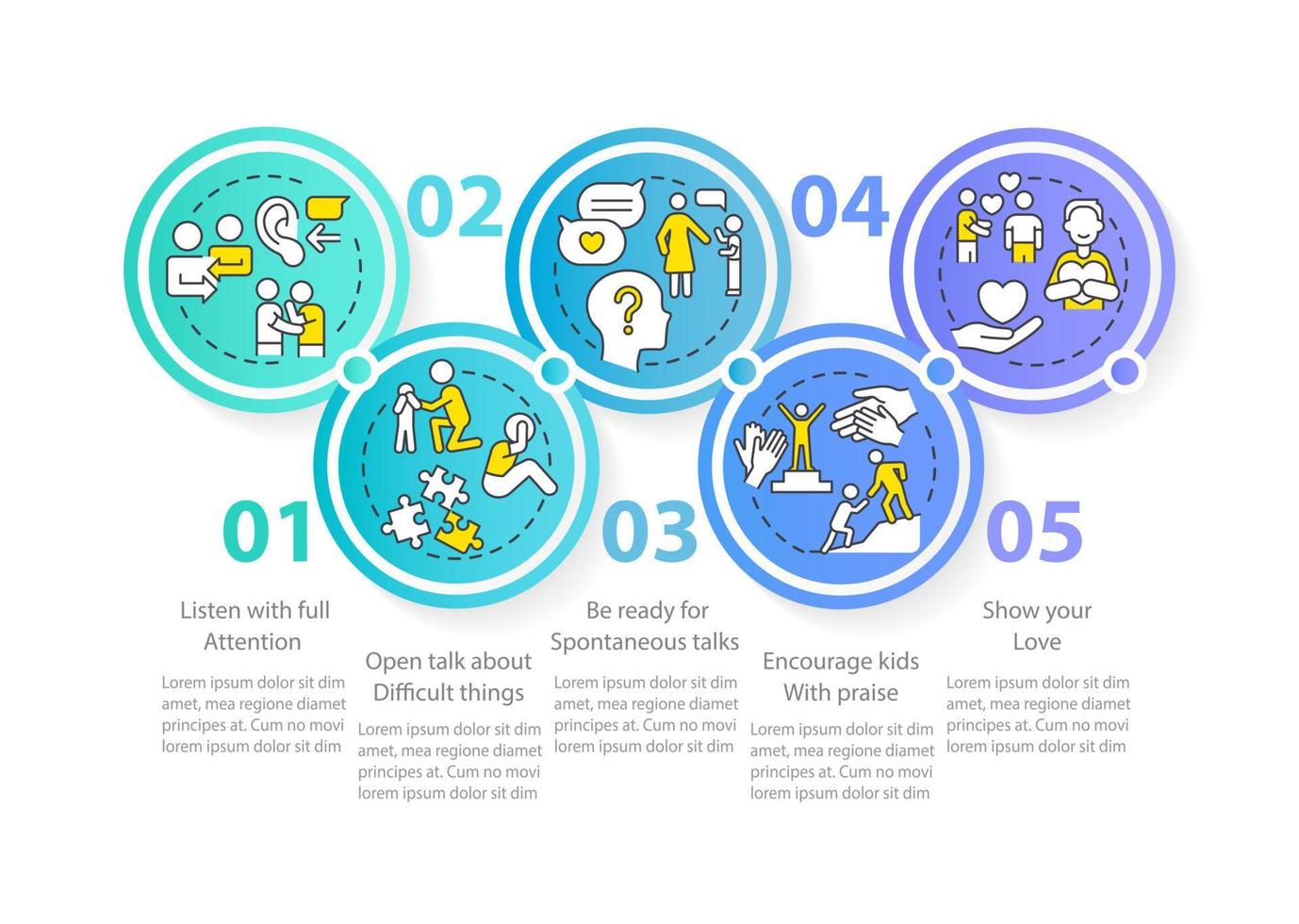 01

Listen with full Attention

Lorem ipsum dolor sit dim amet, mea regione diamet principes at. Cum no movi lorem ipsum dolor sit dim

02

Open talk about Difficult things

Lorem ipsum dolor sit dim amet, mea regione diamet principes at. Cum no movi lorem ipsum dolor sit dim

03

Be ready for Spontaneous talks

Lorem ipsum dolor sit dim amet, mea regione diamet principes at. Cum no movi lorem ipsum dolor sit dim

04

Encourage kids With praise

Lorem ipsum dolor sit dim amet, mea regione diamet principes at. Cum no movi lorem ipsum dolor sit dim

05

Show your Love

Lorem ipsum dolor sit dim amet, mea regione diamet principes at. Cum no movi lorem ipsum dolor sit dim