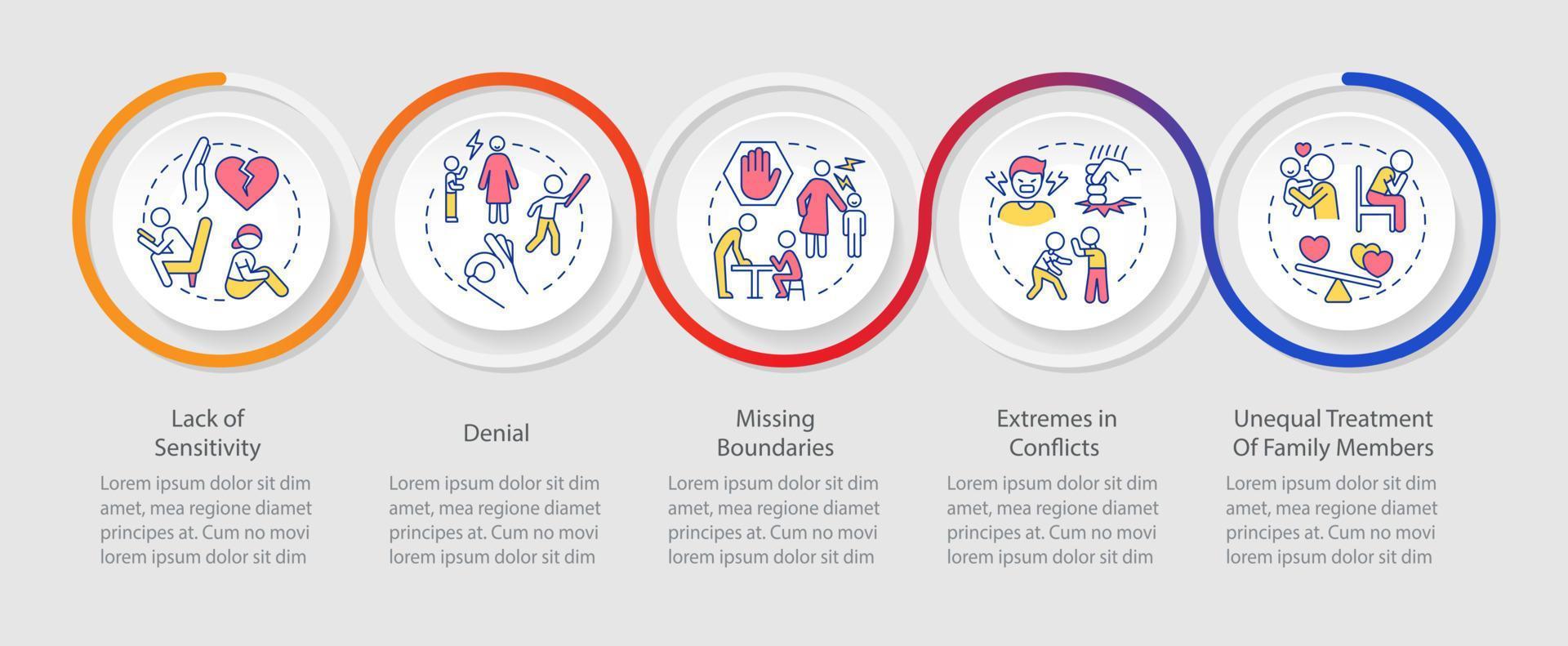 Lack of Sensitivity

Lorem ipsum dolor sit dim amet, mea regione diamet principes at. Cum no movi lorem ipsum dolor sit dim

Denial

Lorem ipsum dolor sit dim amet, mea regione diamet principes at. Cum no movi lorem ipsum dolor sit dim

Missing Boundaries

Lorem ipsum dolor sit dim amet, mea regione diamet principes at. Cum no movi lorem ipsum dolor sit dim

Extremes in Conflicts

Lorem ipsum dolor sit dim amet, mea regione diamet principes at. Cum no movi lorem ipsum dolor sit dim

Unequal Treatment Of Family Members

Lorem ipsum dolor sit dim amet, mea regione diamet principes at. Cum no movi lorem ipsum dolor sit dim