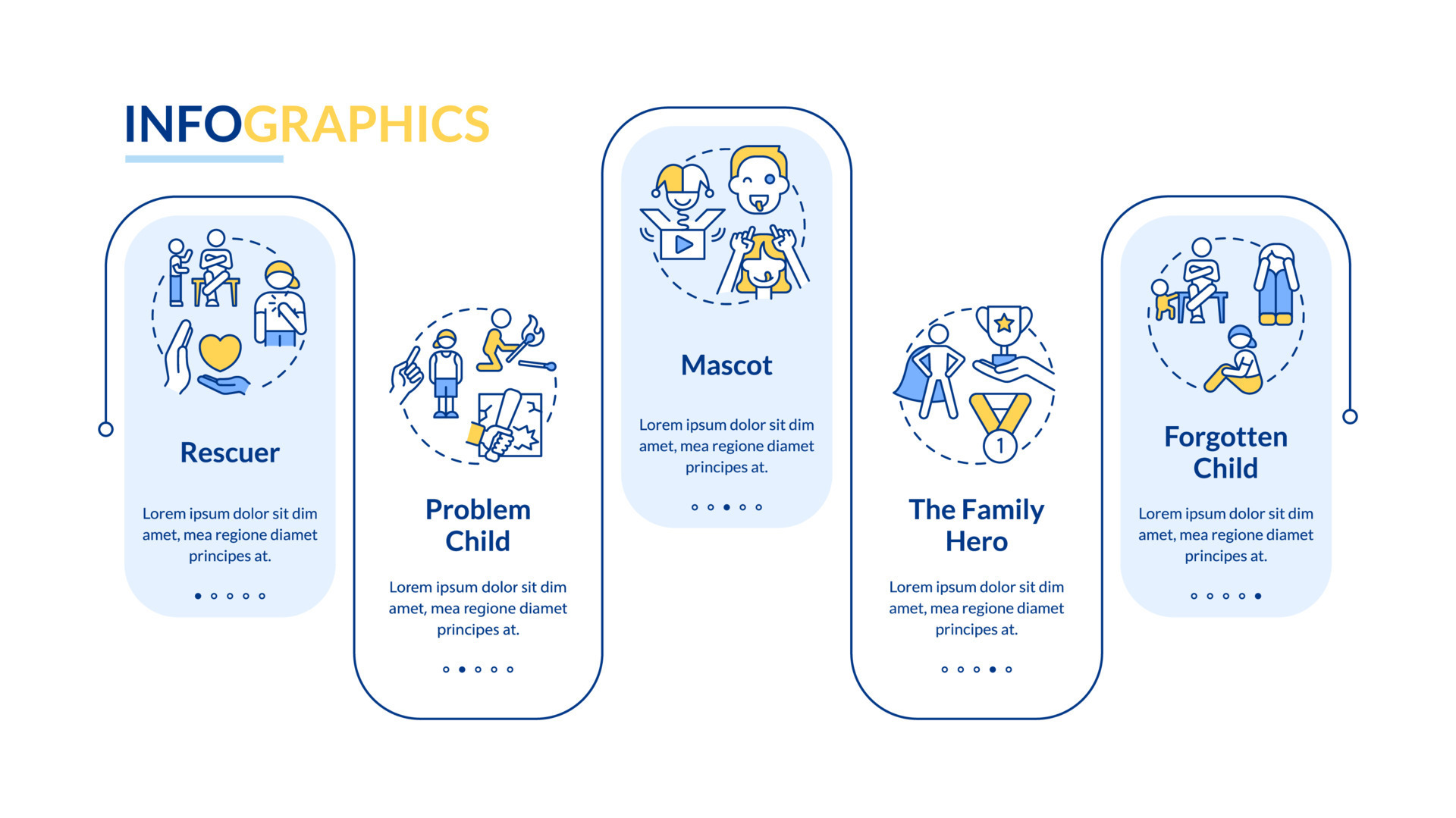 INFOGRAPHICS

Rescuer

Lorem ipsum dolor sit dim amet, mea regione diamet principes at.

Problem Child

Lorem ipsum dolor sit dim amet, mea regione diamet principes at.

Mascot

Lorem ipsum dolor sit dim amet, mea regione diamet principes at.

1

The Family Hero

Lorem ipsum dolor sit dim amet, mea regione diamet principes at.

Forgotten Child

Lorem ipsum dolor sit dim amet, mea regione diamet principes at.