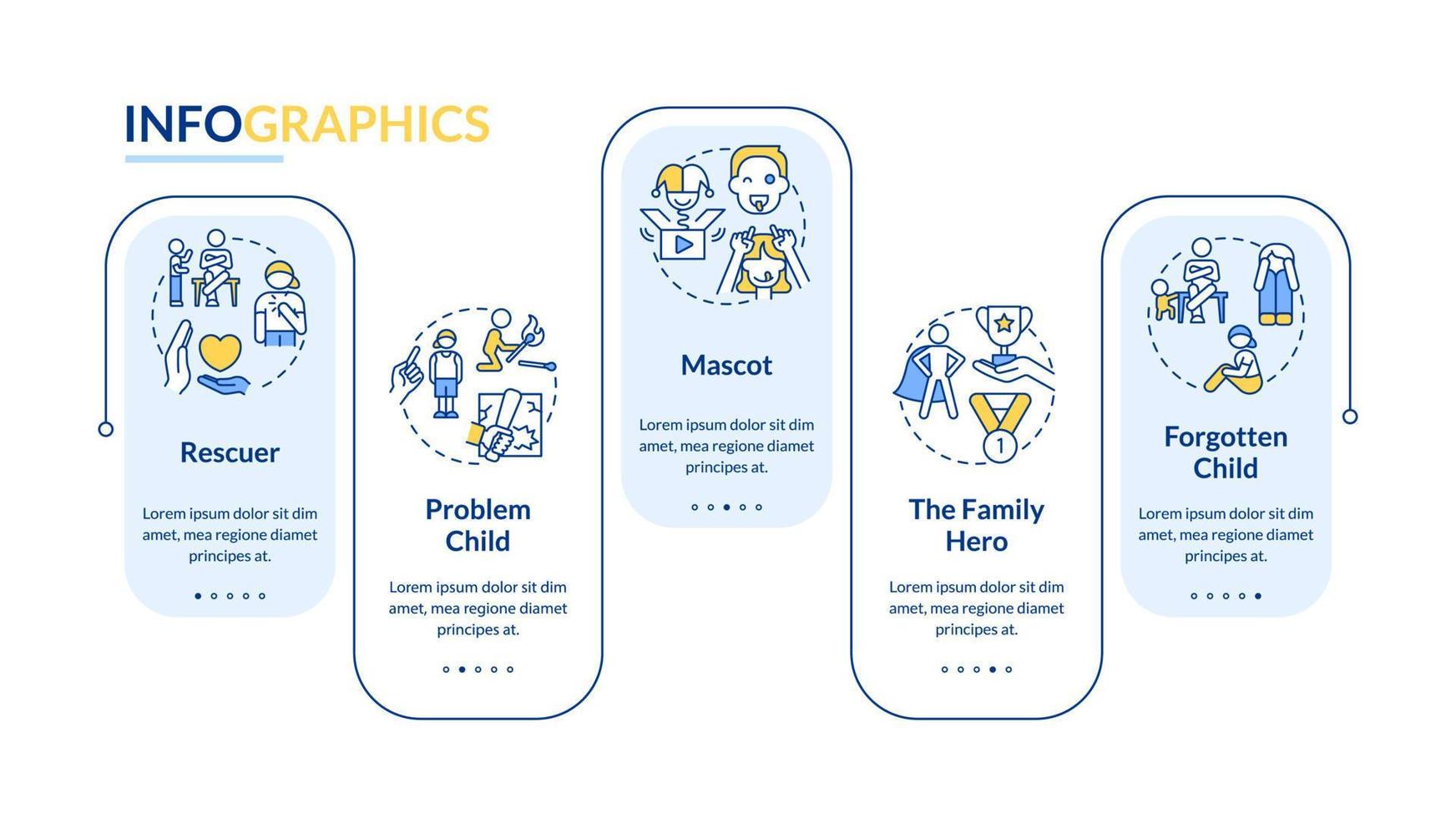 INFOGRAPHICS

Rescuer

Lorem ipsum dolor sit dim amet, mea regione diamet principes at.

Problem Child

Lorem ipsum dolor sit dim amet, mea regione diamet principes at.

Mascot

Lorem ipsum dolor sit dim amet, mea regione diamet principes at.

1

The Family Hero

Lorem ipsum dolor sit dim amet, mea regione diamet principes at.

Forgotten Child

Lorem ipsum dolor sit dim amet, mea regione diamet principes at.