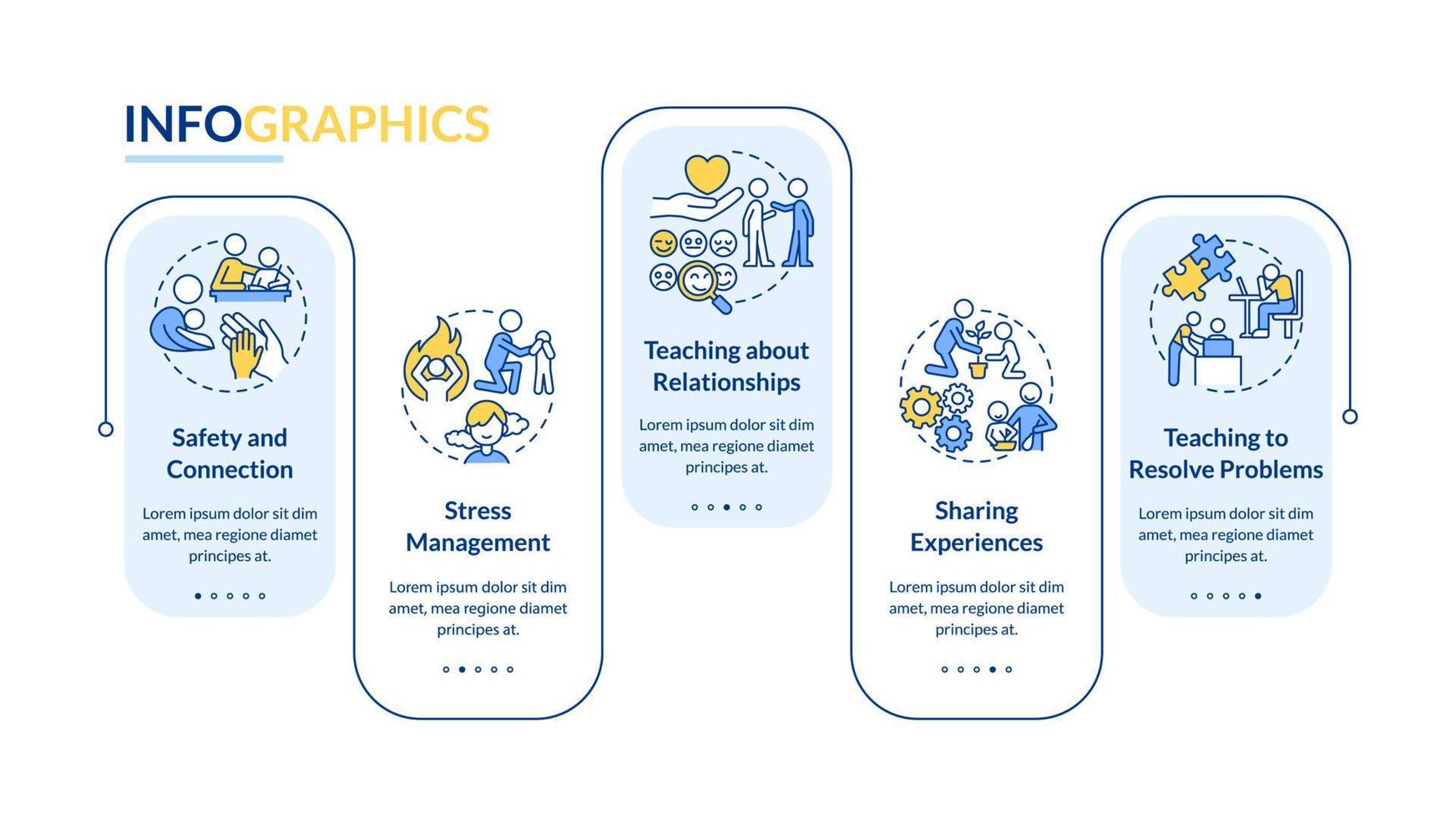 INFOGRAPHICS

Safety and Connection

Lorem ipsum dolor sit dim amet, mea regione diamet principes at.

Stress Management

Lorem ipsum dolor sit dim amet, mea regione diamet principes at.

Teaching about Relationships

Lorem ipsum dolor sit dim amet, mea regione diamet principes at.

Sharing Experiences

Lorem ipsum dolor sit dim amet, mea regione diamet principes at.

Teaching to Resolve Problems

Lorem ipsum dolor sit dim amet, mea regione diamet principes at.