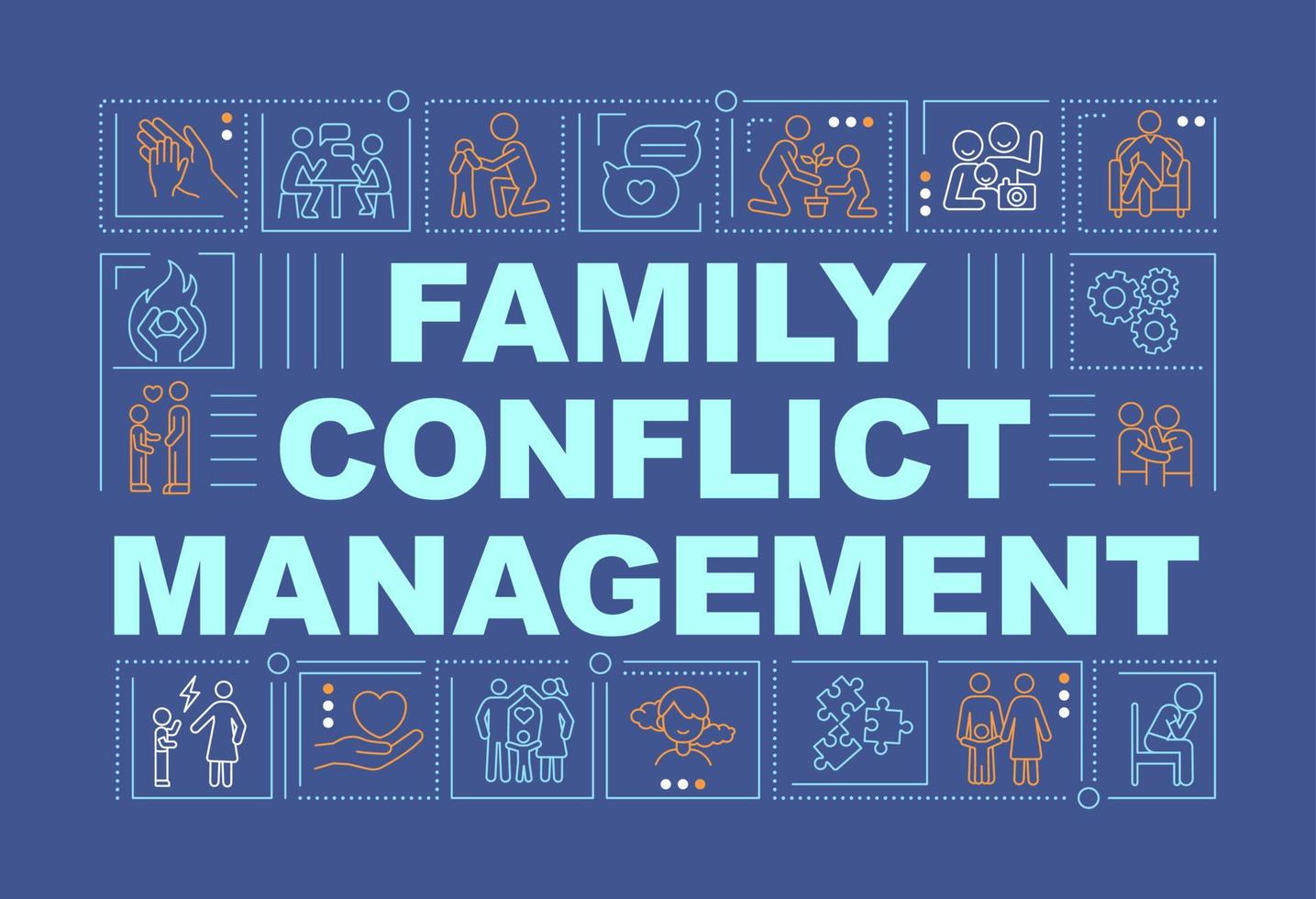 FAMILY
CONFLICT
MANAGEMENT