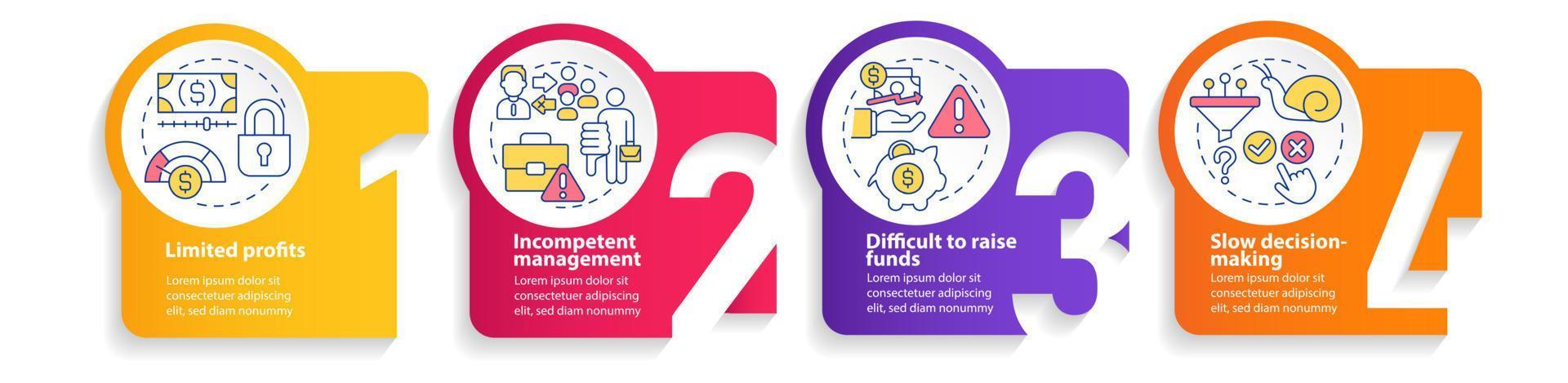 1

Limited profits

Lorem ipsum dolor sit consectetuer adipiscing elit, sed diam nonummy

2

Incompetent management

Lorem ipsum dolor sit consectetuer adipiscing elit, sed diam nonummy

3

Difficult to raise funds

Lorem ipsum dolor sit consectetuer adipiscing elit, sed diam nonummy

4

Slow decision-making

Lorem ipsum dolor sit consectetuer adipiscing elit, sed diam nonummy