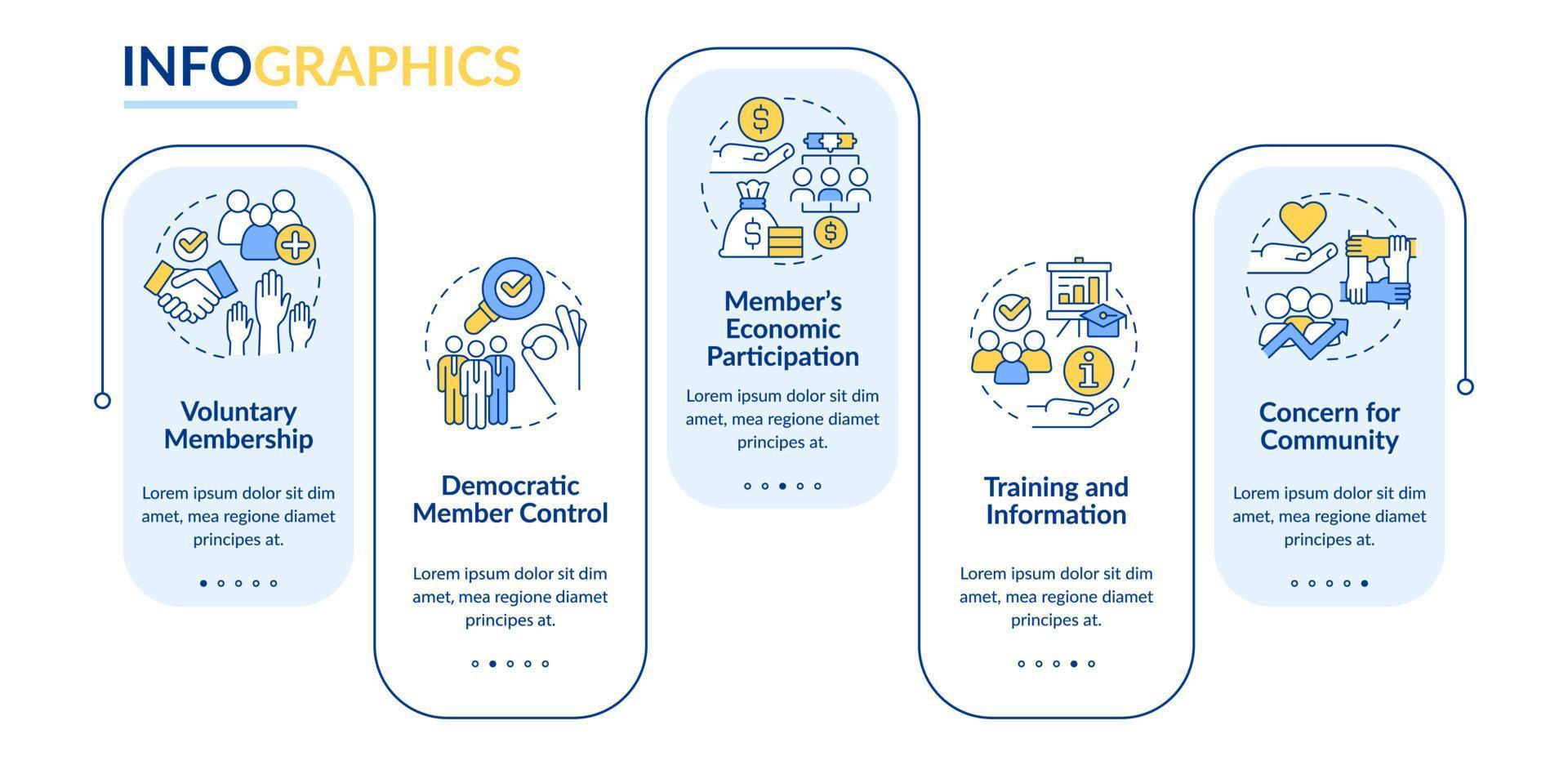 INFOGRAPHICS

Voluntary Membership

Lorem ipsum dolor sit dim amet, mea regione diamet principes at.

Democratic Member Control

Lorem ipsum dolor sit dim amet, mea regione diamet principes at.

Member's Economic Participation

Lorem ipsum dolor sit dim amet, mea regione diamet principes at.

Training and Information

Lorem ipsum dolor sit dim amet, mea regione diamet principes at.

Concern for Community

Lorem ipsum dolor sit dim amet, mea regione diamet principes at.