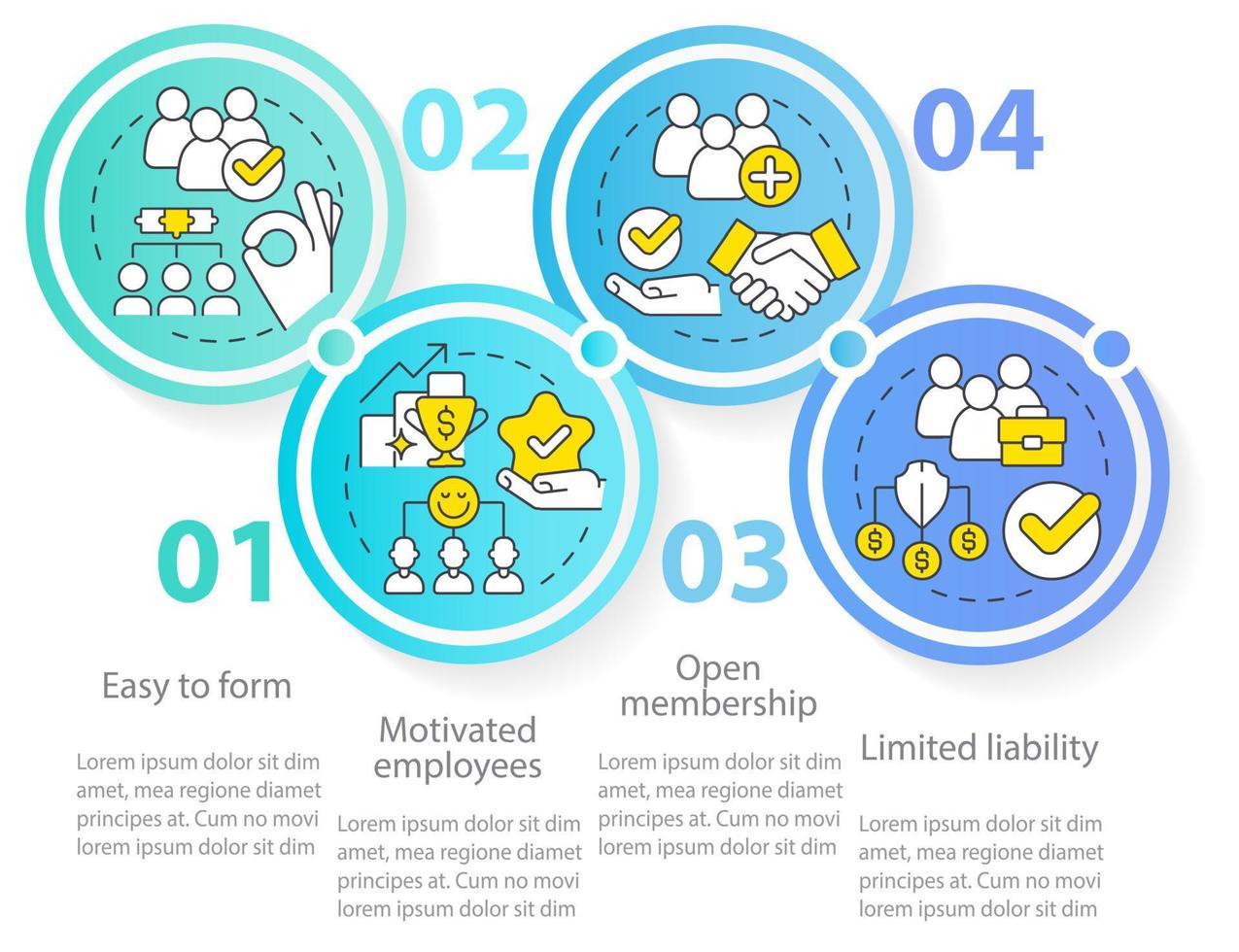 01

Easy to form

Lorem ipsum dolor sit dim amet, mea regione diamet principes at. Cum no movi lorem ipsum dolor sit dim

02

Motivated employees

Lorem ipsum dolor sit dim amet, mea regione diamet principes at. Cum no movi lorem ipsum dolor sit dim

03

Open membership

Lorem ipsum dolor sit dim amet, mea regione diamet principes at. Cum no movi lorem ipsum dolor sit dim

04

Limited liability

Lorem ipsum dolor sit dim amet, mea regione diamet principes at. Cum no movi lorem ipsum dolor sit dim