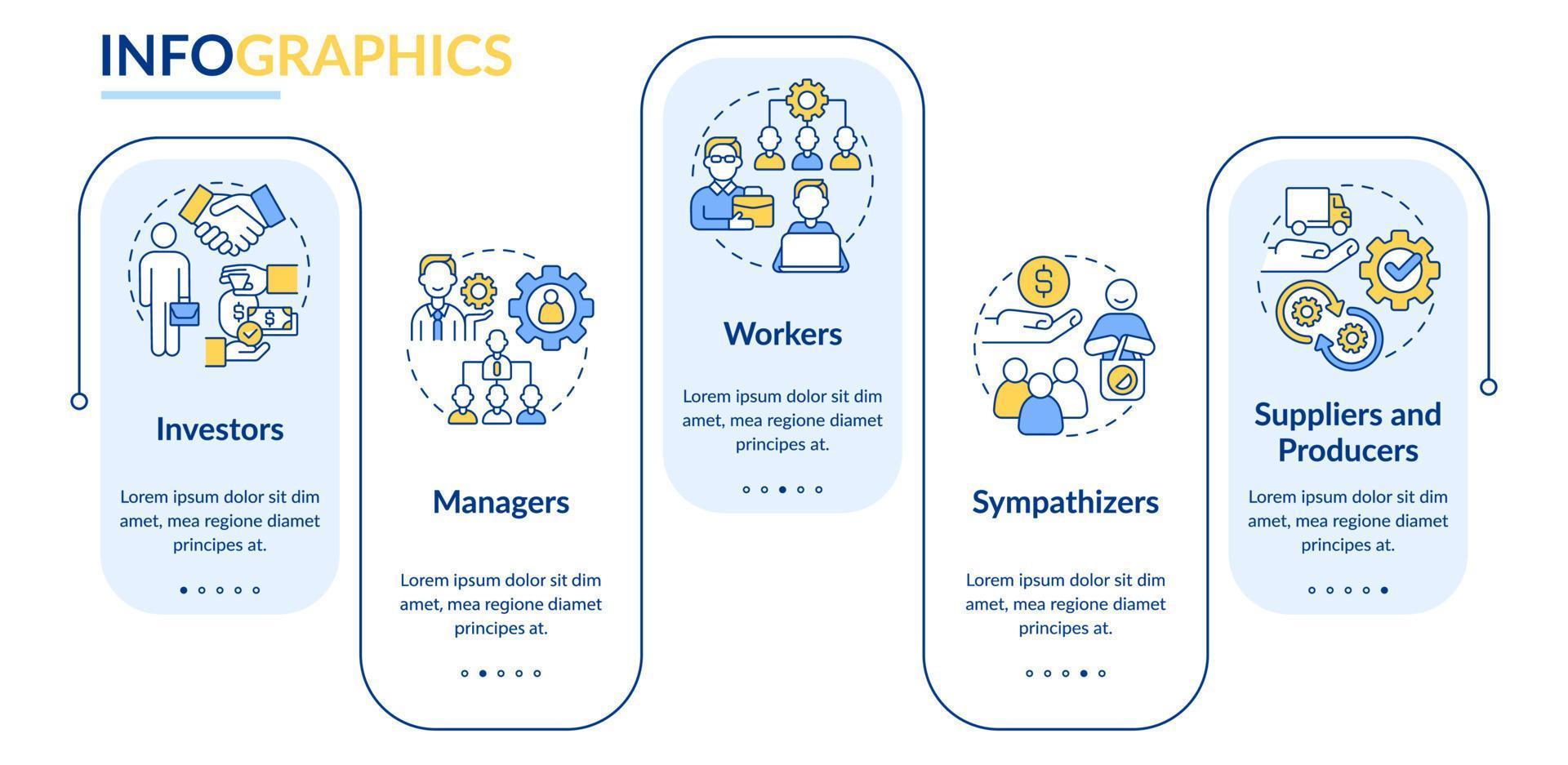 INFOGRAPHICS

Investors

Lorem ipsum dolor sit dim amet, mea regione diamet principes at.

Managers

Lorem ipsum dolor sit dim amet, mea regione diamet principes at.

Workers

Lorem ipsum dolor sit dim amet, mea regione diamet principes at.

Sympathizers

Lorem ipsum dolor sit dim amet, mea regione diamet principes at.

Suppliers and Producers

Lorem ipsum dolor sit dim amet, mea regione diamet principes at.