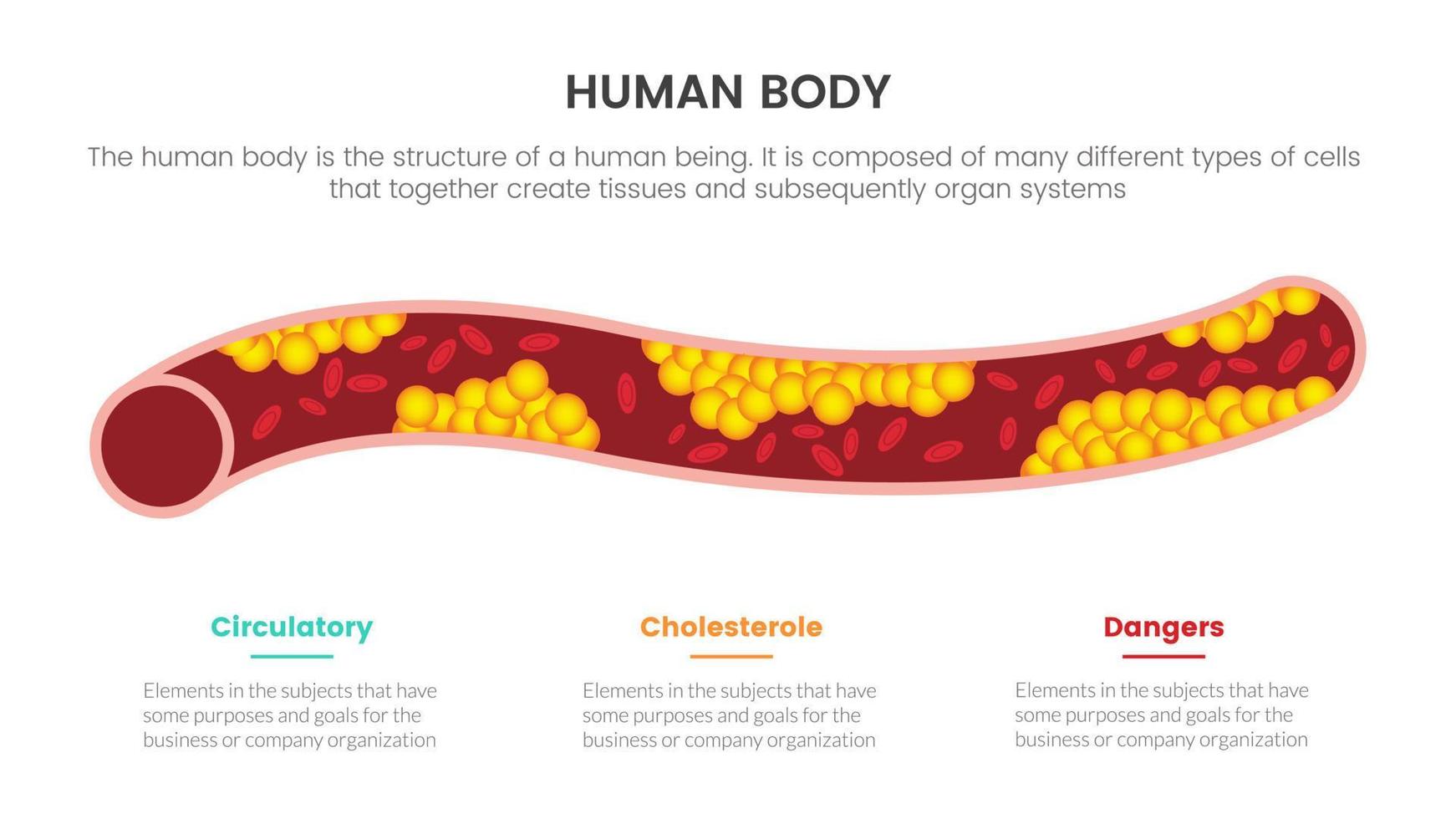 HUMAN BODY

The human body is the structure of a human being. It is composed of many different types of cells that together create tissues and subsequently organ systems

Circulatory

Elements in the subjects that have some purposes and goals for the business or company organization

Cholesterole

Elements in the subjects that have some purposes and goals for the business or company organization

Dangers

Elements in the subjects that have some purposes and goals for the business or company organization