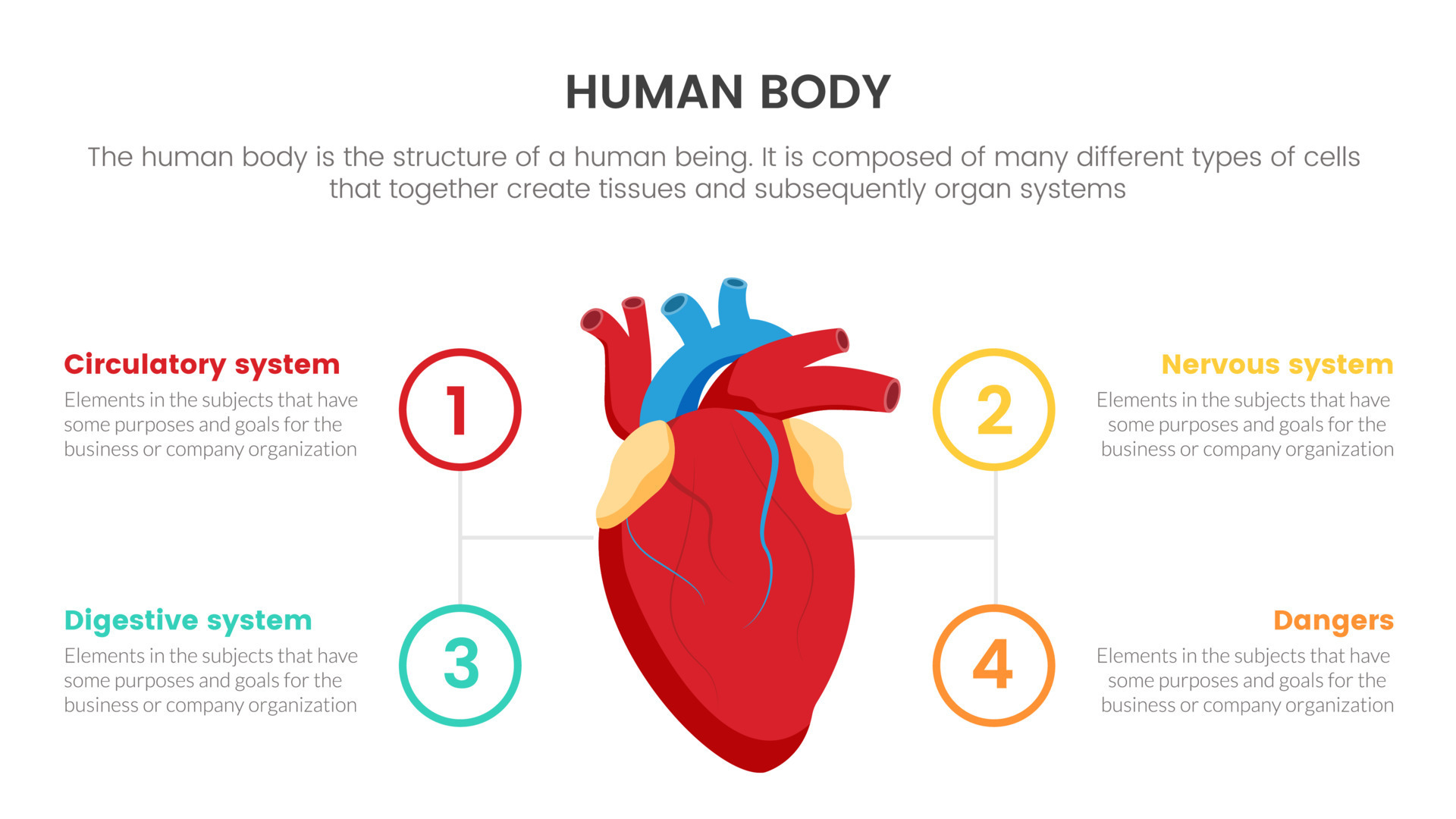 HUMAN BODY

The human body is the structure of a human being. It is composed of many different types of cells that together create tissues and subsequently organ systems

Circulatory system
Elements in the subjects that have some purposes and goals for the business or company organization

1

2

Nervous system
Elements in the subjects that have some purposes and goals for the business or company organization

Digestive system
Elements in the subjects that have some purposes and goals for the business or company organization

3

4

Dangers
Elements in the subjects that have some purposes and goals for the business or company organization