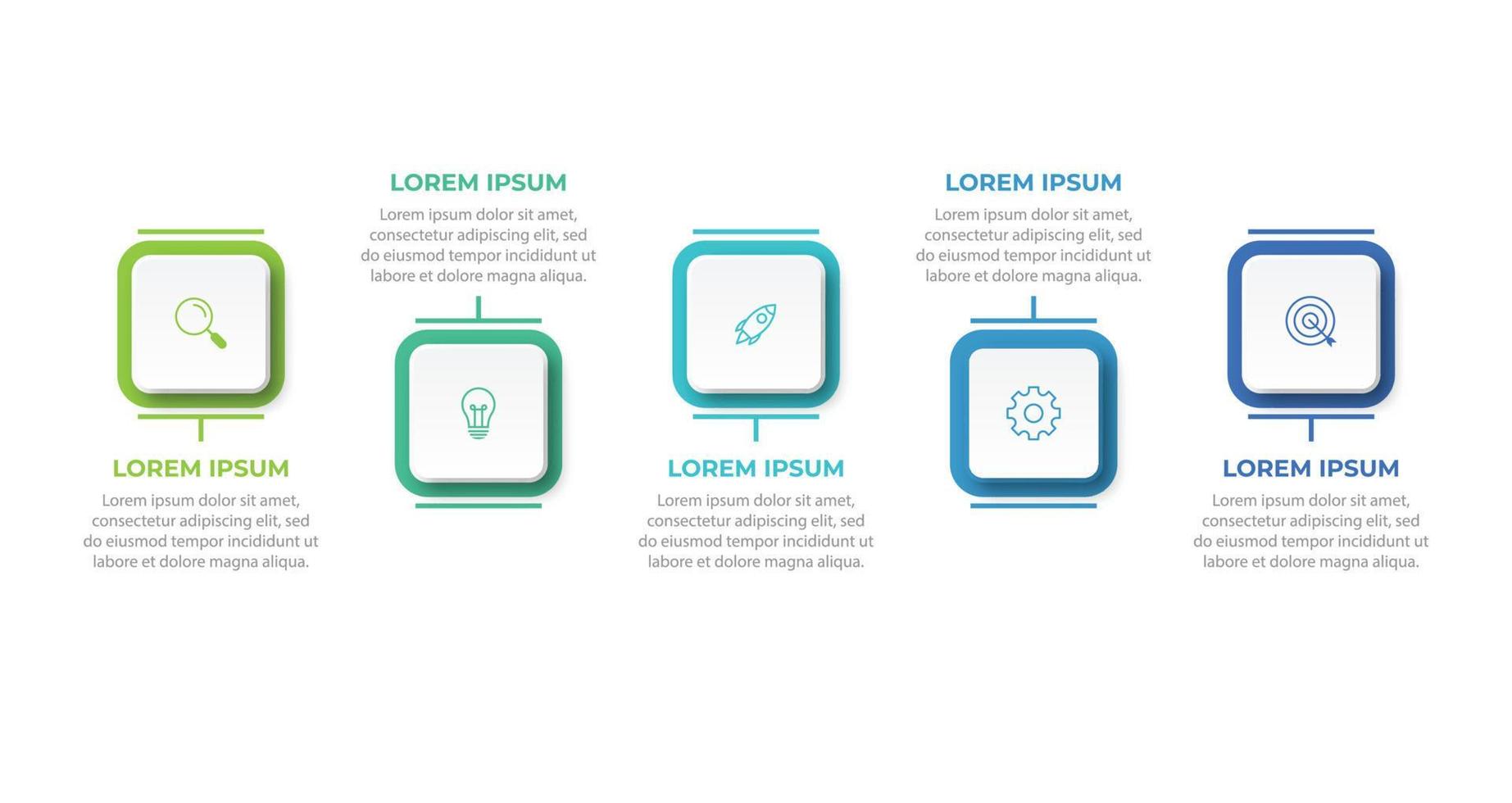 LOREM IPSUM
Lorem ipsum dolor sit amet, consectetur adipiscing elit, sed do eiusmod tempor incididunt ut labore et dolore magna aliqua.

LOREM IPSUM
Lorem ipsum dolor sit amet, consectetur adipiscing elit, sed do eiusmod tempor incididunt ut labore et dolore magna aliqua.

LOREM IPSUM
Lorem ipsum dolor sit amet, consectetur adipiscing elit, sed do eiusmod tempor incididunt ut labore et dolore magna aliqua.

LOREM IPSUM
Lorem ipsum dolor sit amet, consectetur adipiscing elit, sed do eiusmod tempor incididunt ut labore et dolore magna aliqua.

LOREM IPSUM
Lorem ipsum dolor sit amet, consectetur adipiscing elit, sed do eiusmod tempor incididunt ut labore et dolore magna aliqua.