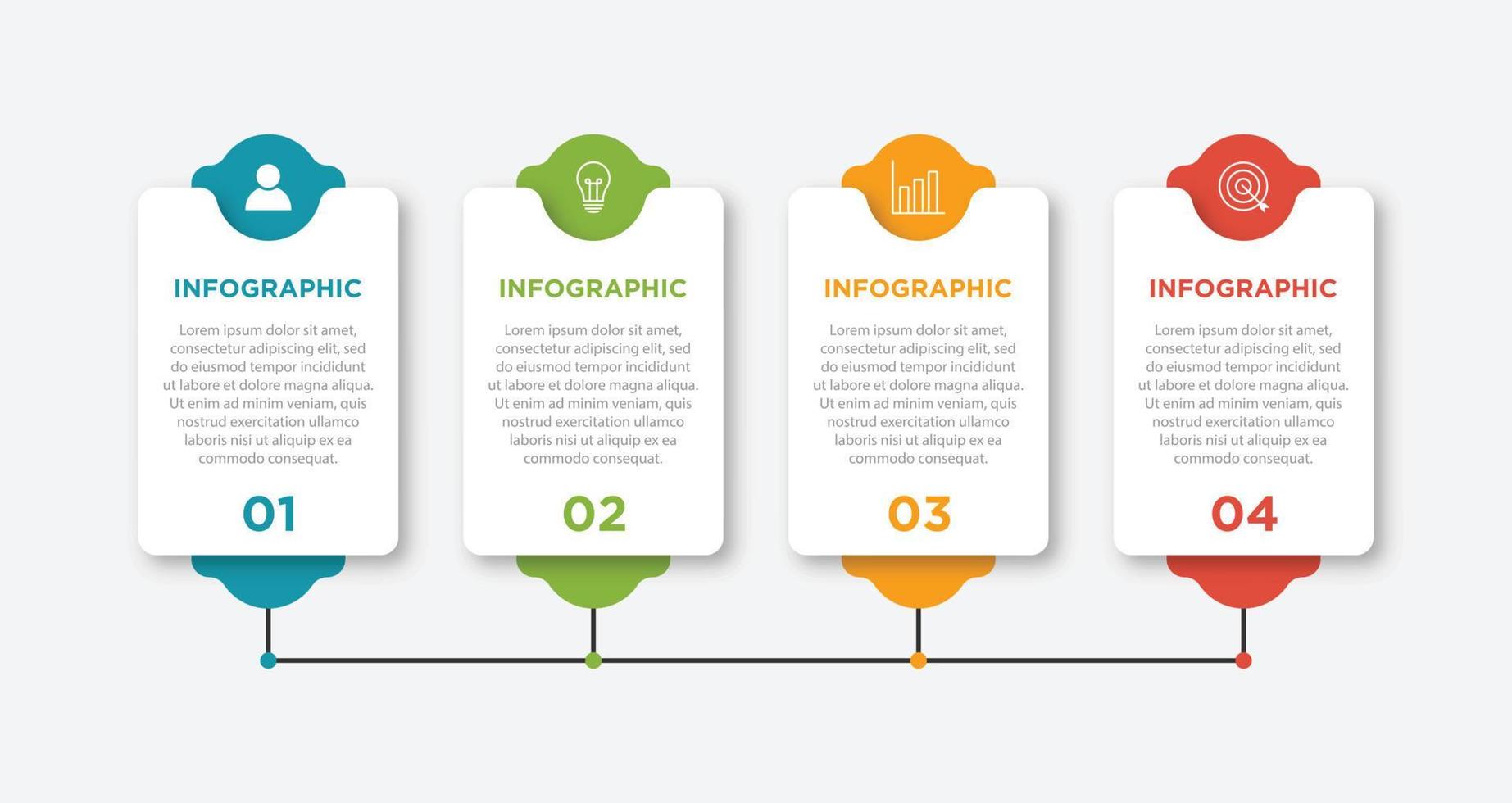 INFOGRAPHIC

Lorem ipsum dolor sit amet, consectetur adipiscing elit, sed do eiusmod tempor incididunt ut labore et dolore magna aliqua. Ut enim ad minim veniam, quis nostrud exercitation ullamco laboris nisi ut aliquip ex ea commodo consequat.

01

INFOGRAPHIC

Lorem ipsum dolor sit amet, consectetur adipiscing elit, sed do eiusmod tempor incididunt ut labore et dolore magna aliqua. Ut enim ad minim veniam, quis nostrud exercitation ullamco laboris nisi ut aliquip ex ea commodo consequat.

02

INFOGRAPHIC

Lorem ipsum dolor sit amet, consectetur adipiscing elit, sed do eiusmod tempor incididunt ut labore et dolore magna aliqua. Ut enim ad minim veniam, quis nostrud exercitation ullamco laboris nisi ut aliquip ex ea commodo consequat.

03

INFOGRAPHIC

Lorem ipsum dolor sit amet, consectetur adipiscing elit, sed do eiusmod tempor incididunt ut labore et dolore magna aliqua. Ut enim ad minim veniam, quis nostrud exercitation ullamco laboris nisi ut aliquip ex ea commodo consequat.

04