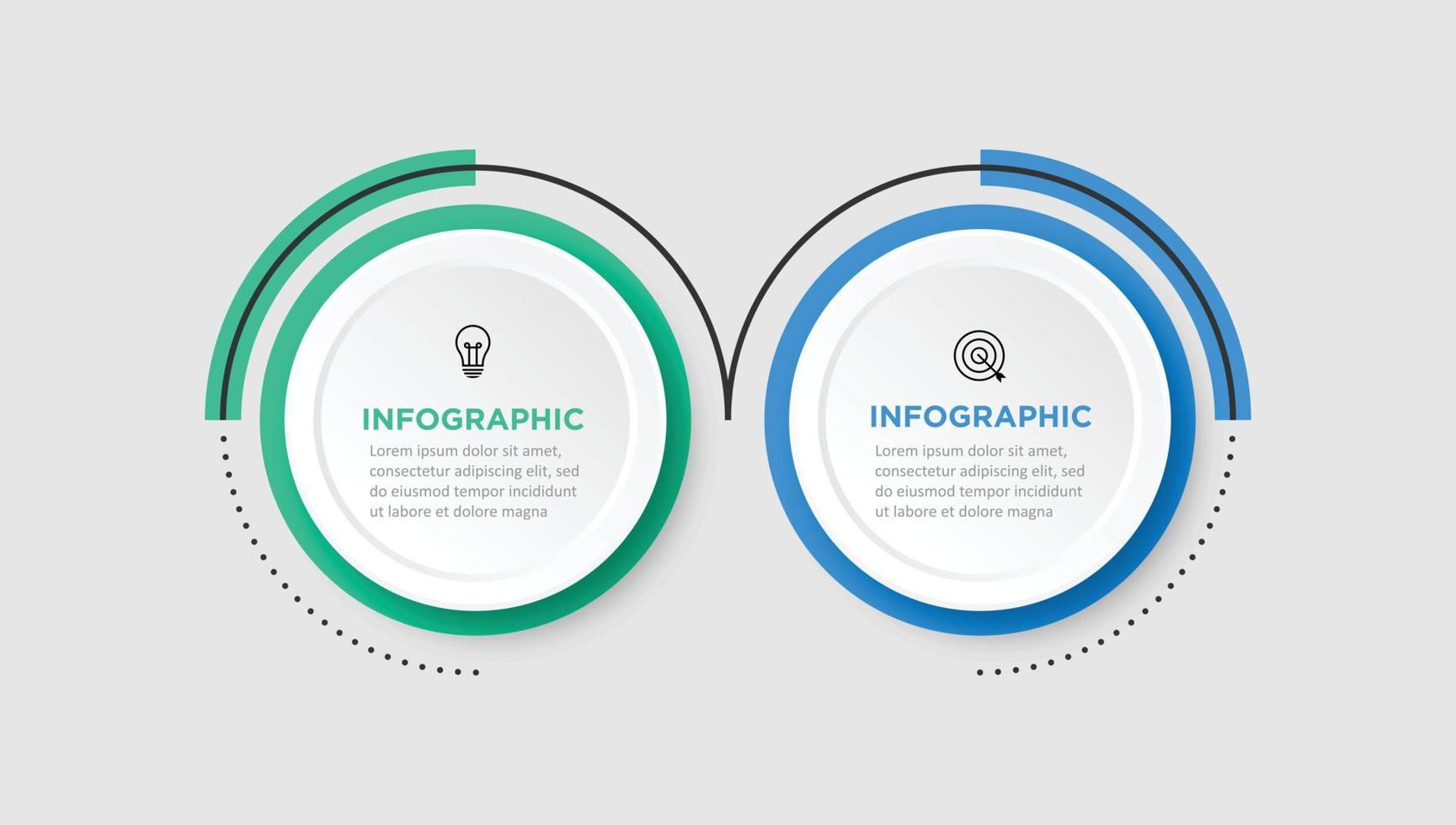 INFOGRAPHIC

Lorem ipsum dolor sit amet, consectetur adipiscing elit, sed do eiusmod tempor incididunt ut labore et dolore magna

INFOGRAPHIC

Lorem ipsum dolor sit amet, consectetur adipiscing elit, sed do eiusmod tempor incididunt ut labore et dolore magna