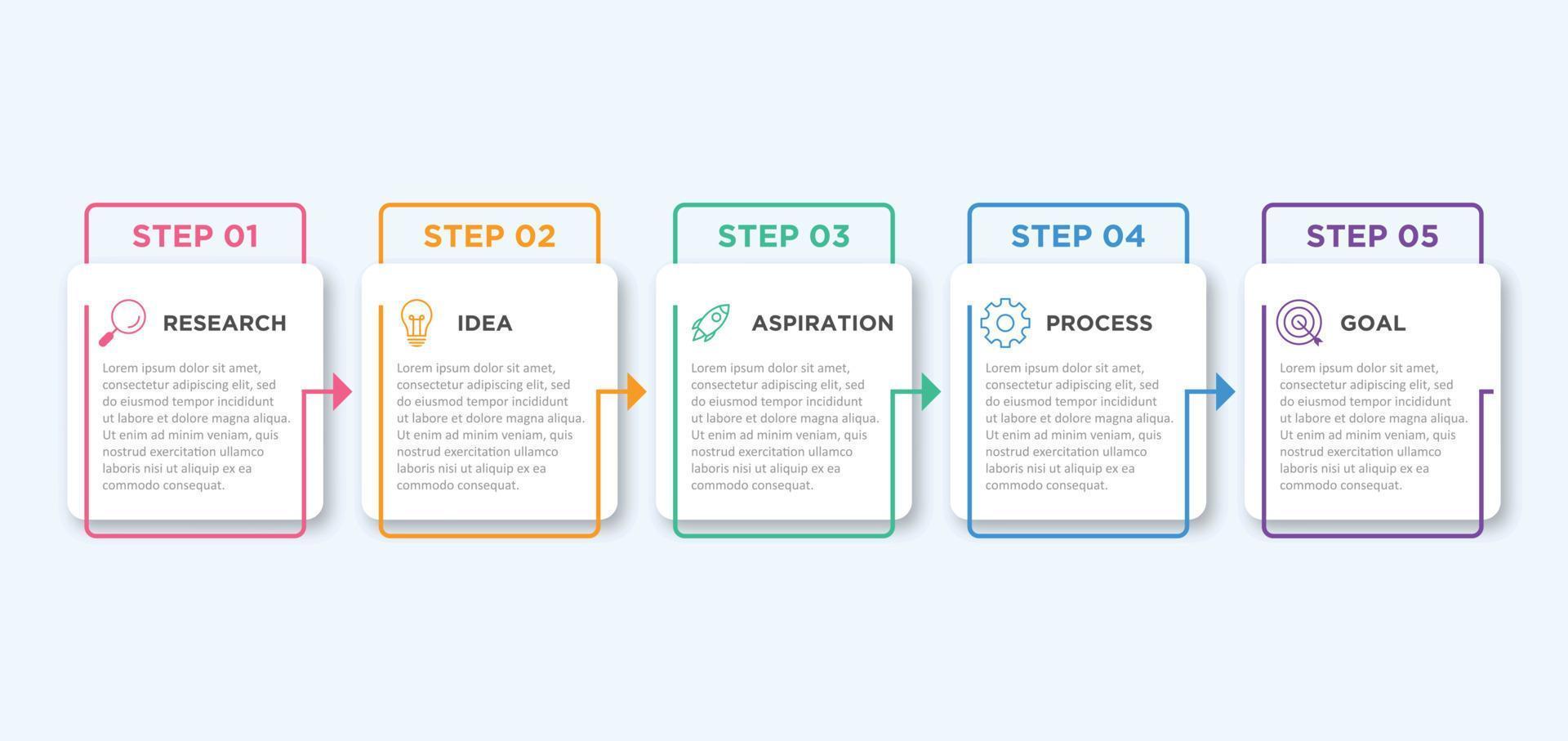 STEP 01

RESEARCH

Lorem ipsum dolor sit amet, consectetur adipiscing elit, sed do eiusmod tempor incididunt ut labore et dolore magna aliqua. Ut enim ad minim veniam, quis nostrud exercitation ullamco laboris nisi ut aliquip ex ea commodo consequat.

STEP 02

IDEA

Lorem ipsum dolor sit amet, consectetur adipiscing elit, sed do eiusmod tempor incididunt ut labore et dolore magna aliqua. Ut enim ad minim veniam, quis nostrud exercitation ullamco laboris nisi ut aliquip ex ea commodo consequat.

STEP 03

ASPIRATION

Lorem ipsum dolor sit amet, consectetur adipiscing elit, sed do eiusmod tempor incididunt ut labore et dolore magna aliqua. Ut enim ad minim veniam, quis nostrud exercitation ullamco laboris nisi ut aliquip ex ea commodo consequat.

STEP 04

PROCESS

Lorem ipsum dolor sit amet, consectetur adipiscing elit, sed do eiusmod tempor incididunt ut labore et dolore magna aliqua. Ut enim ad minim veniam, quis nostrud exercitation ullamco laboris nisi ut aliquip ex ea commodo consequat.

STEP 05

GOAL

Lorem ipsum dolor sit amet, consectetur adipiscing elit, sed do eiusmod tempor incididunt ut labore et dolore magna aliqua. Ut enim ad minim veniam, quis nostrud exercitation ullamco laboris nisi ut aliquip ex ea commodo consequat.