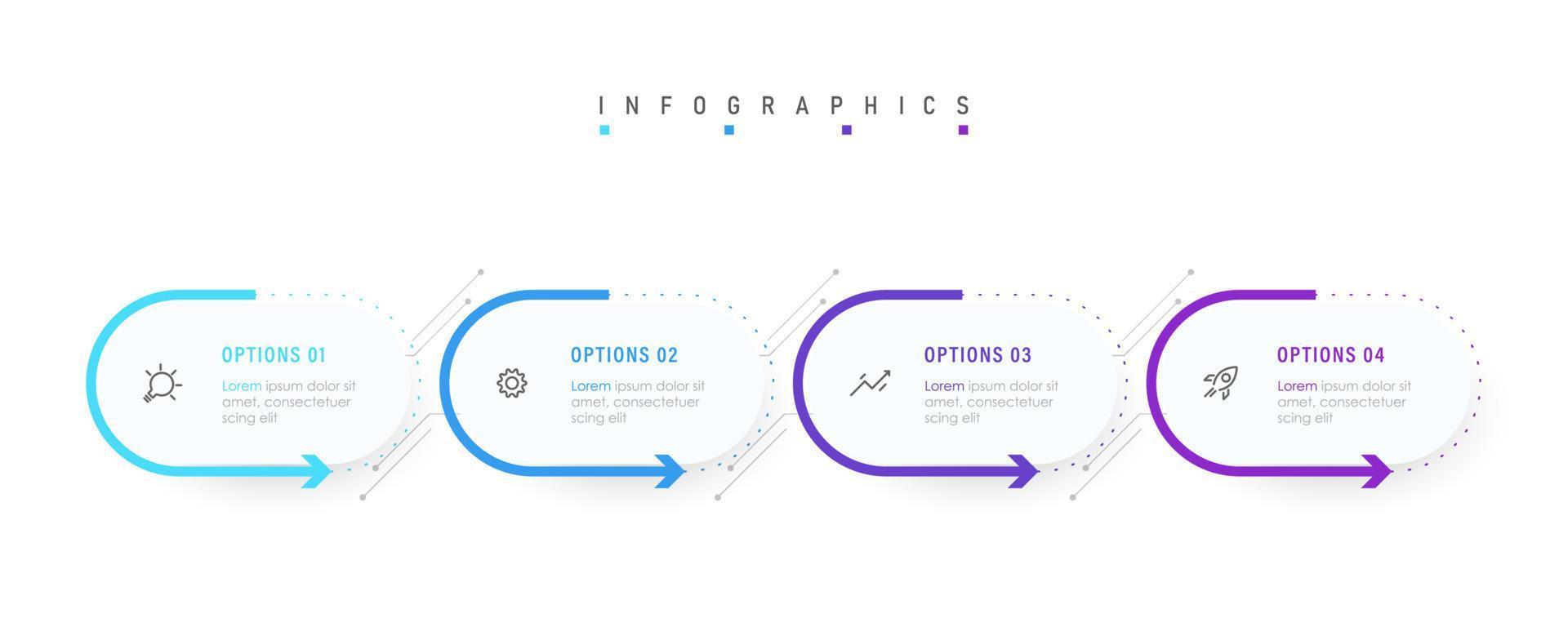 INFOGRAPHICS

OPTIONS 01
Lorem ipsum dolor sit amet, consectetuer scing elit

OPTIONS 02
Lorem ipsum dolor sit amet, consectetuer scing elit

OPTIONS 03
Lorem ipsum dolor sit amet, consectetuer scing elit

OPTIONS 04
Lorem ipsum dolor sit amet, consectetuer scing elit