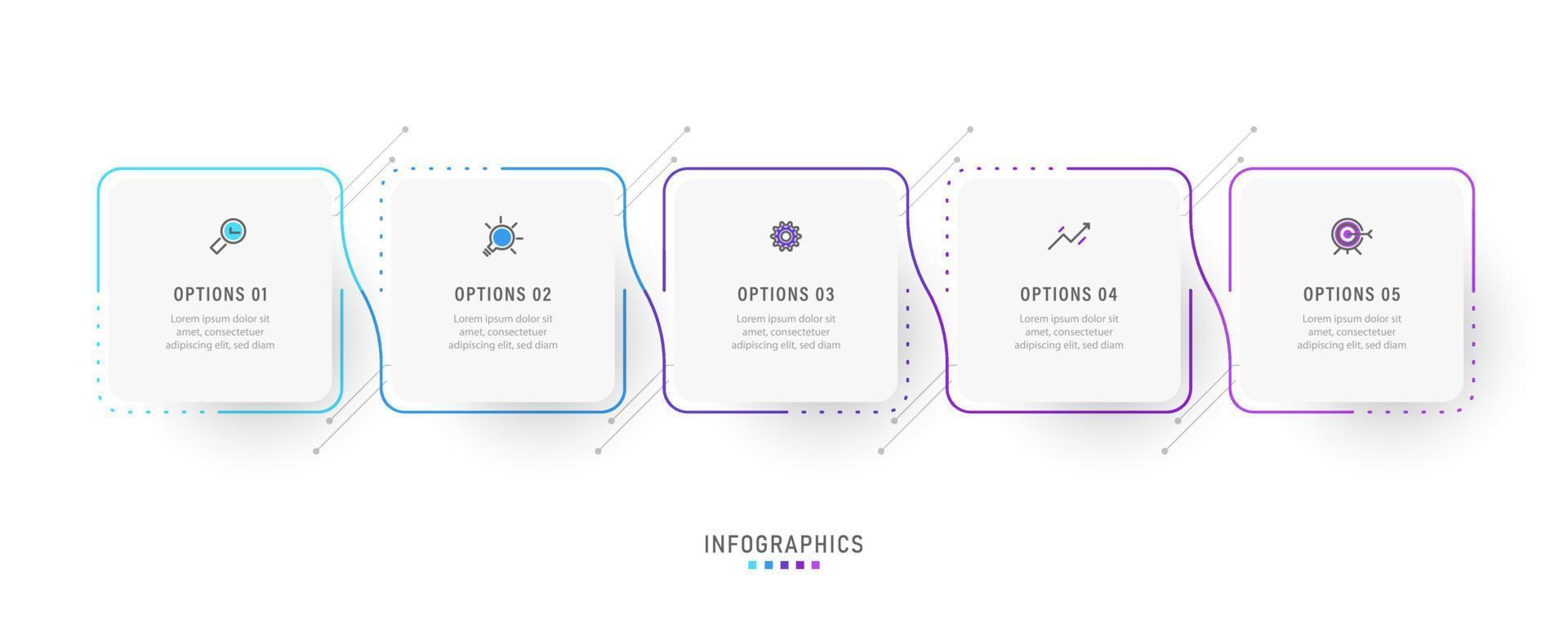 OPTIONS 01

Lorem ipsum dolor sit amet, consectetuer adipiscing elit, sed diam

OPTIONS 02

Lorem ipsum dolor sit amet, consectetuer adipiscing elit, sed diam

OPTIONS 03

Lorem ipsum dolor sit amet, consectetuer adipiscing elit, sed diam

OPTIONS 04

Lorem ipsum dolor sit amet, consectetuer adipiscing elit, sed diam

OPTIONS 05

Lorem ipsum dolor sit amet, consectetuer adipiscing elit, sed diam

INFOGRAPHICS