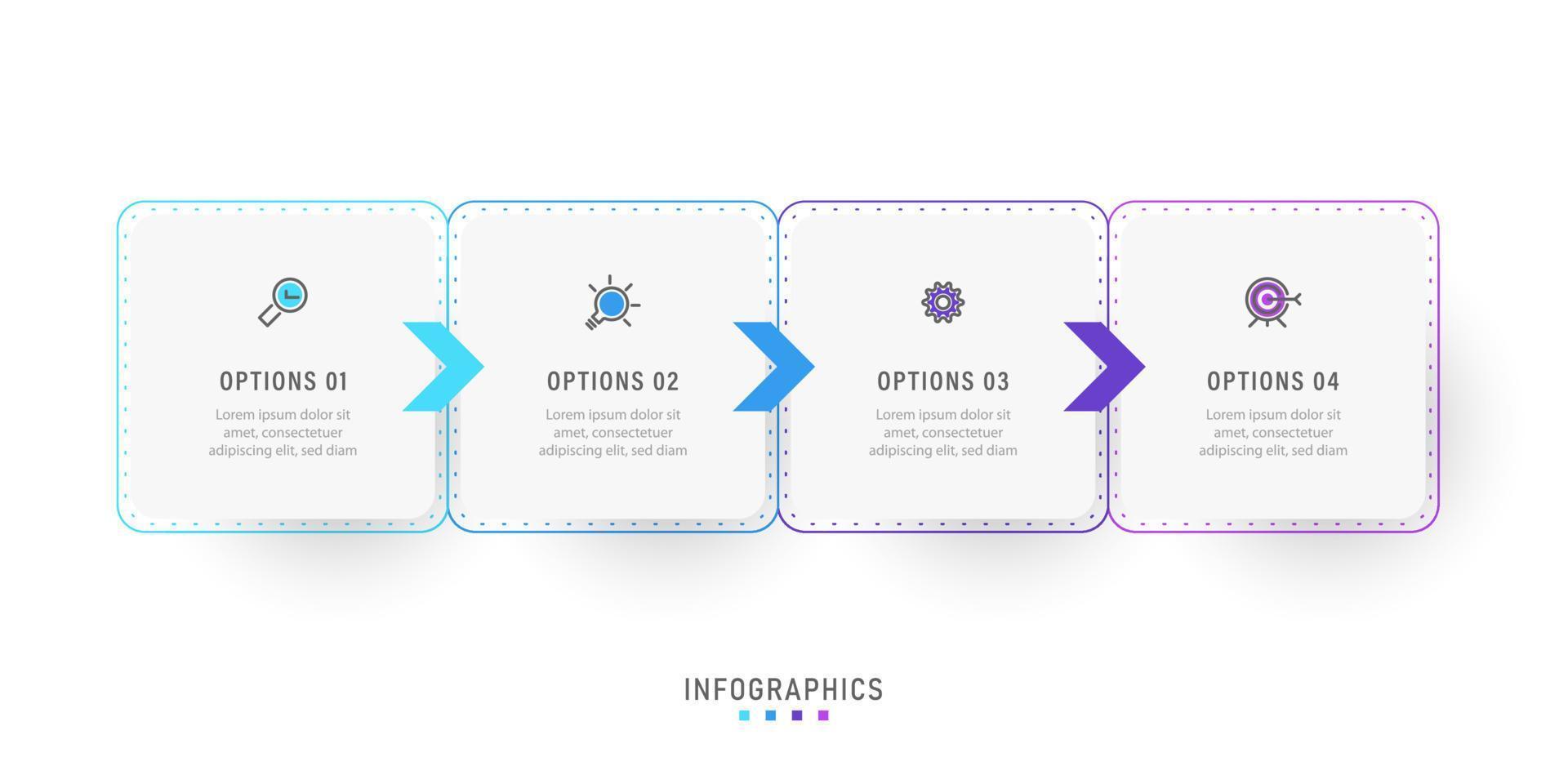 OPTIONS 01

Lorem ipsum dolor sit amet, consectetuer adipiscing elit, sed diam

OPTIONS 02

Lorem ipsum dolor sit amet, consectetuer adipiscing elit, sed diam

OPTIONS 03

Lorem ipsum dolor sit amet, consectetuer adipiscing elit, sed diam

OPTIONS 04

Lorem ipsum dolor sit amet, consectetuer adipiscing elit, sed diam

INFOGRAPHICS