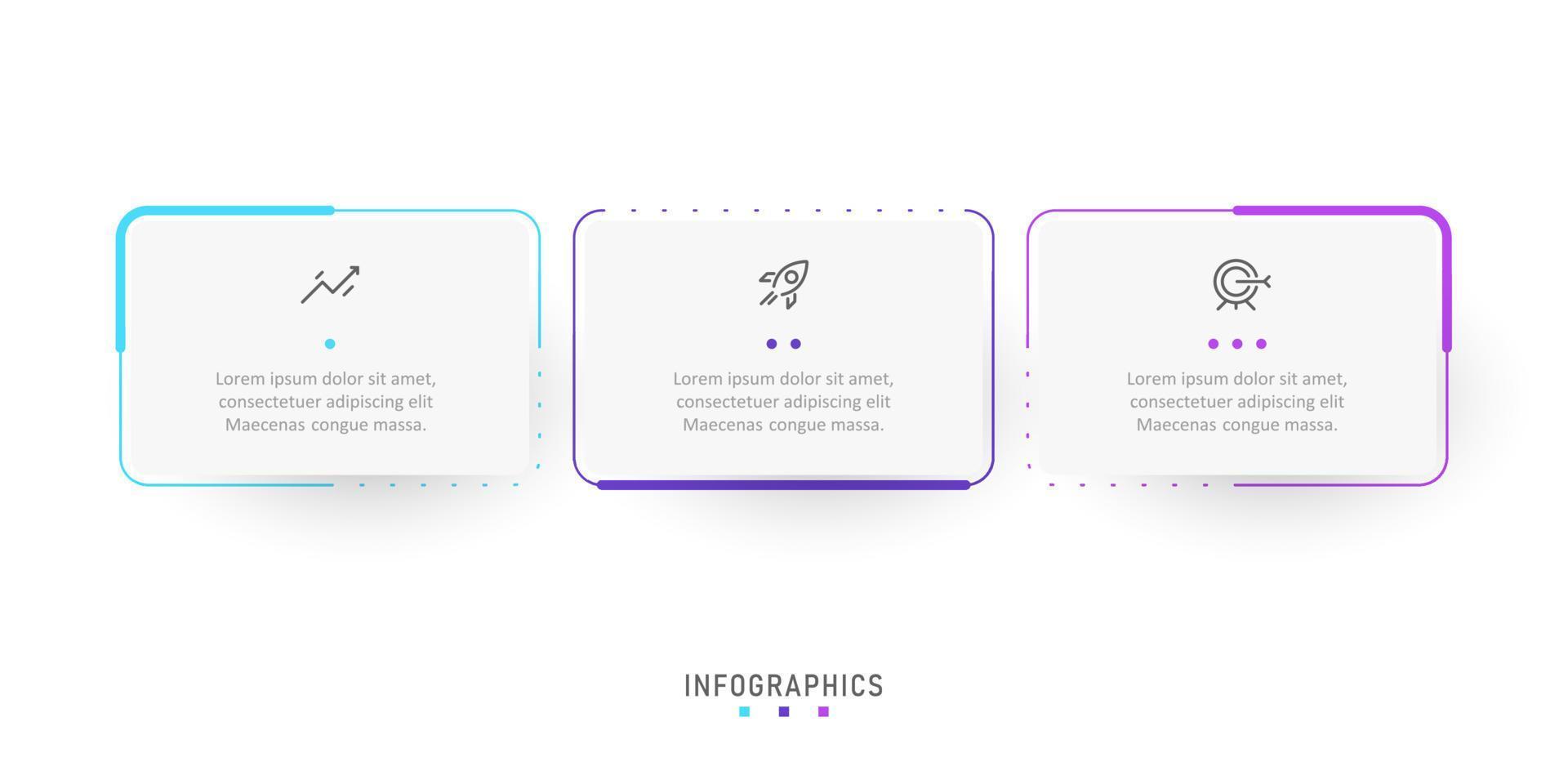 Lorem ipsum dolor sit amet, consectetuer adipiscing elit Maecenas congue massa.

Lorem ipsum dolor sit amet, consectetuer adipiscing elit Maecenas congue massa.

Lorem ipsum dolor sit amet, consectetuer adipiscing elit Maecenas congue massa.

INFOGRAPHICS