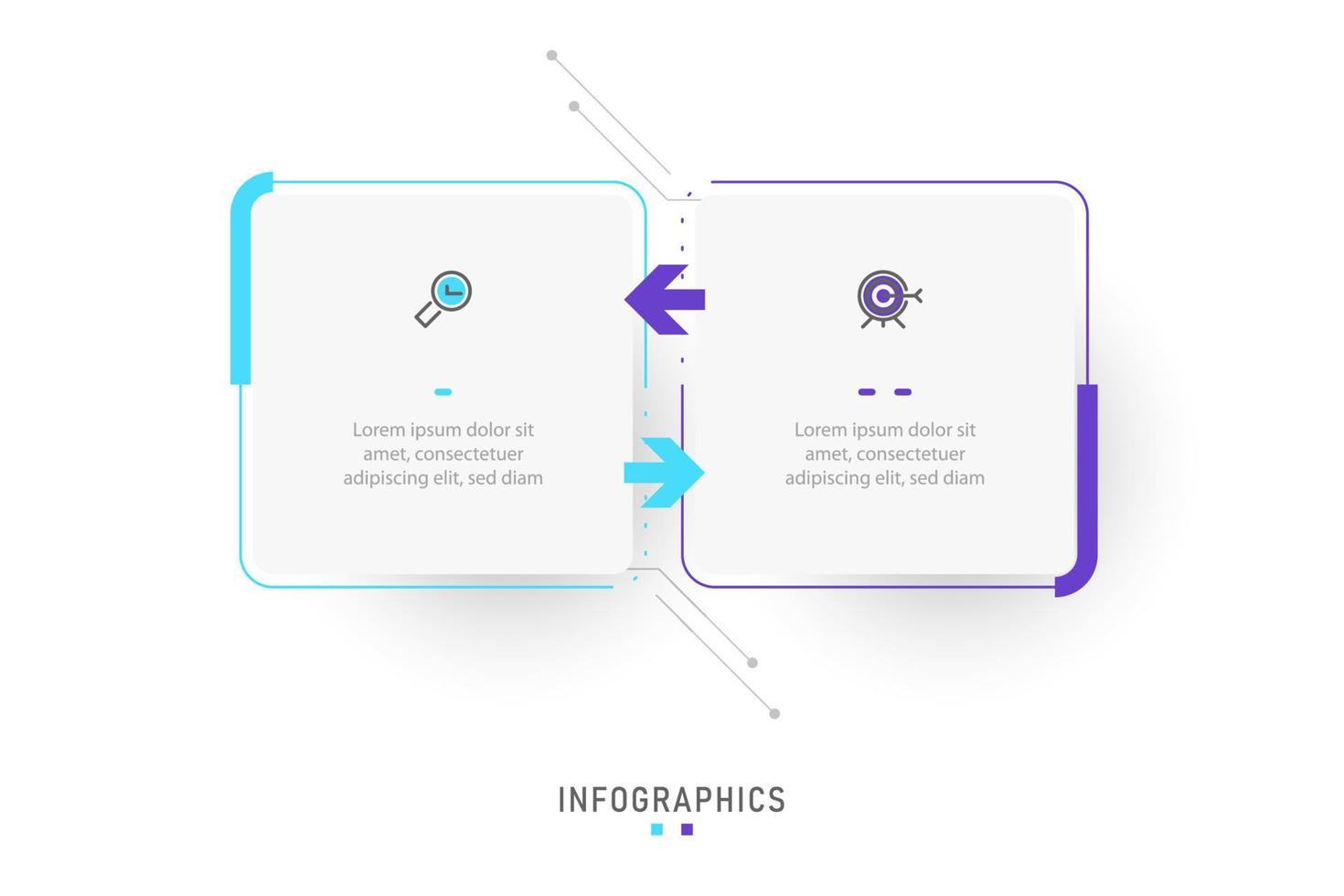 Lorem ipsum dolor sit amet, consectetuer adipiscing elit, sed diam

Lorem ipsum dolor sit amet, consectetuer adipiscing elit, sed diam

INFOGRAPHICS