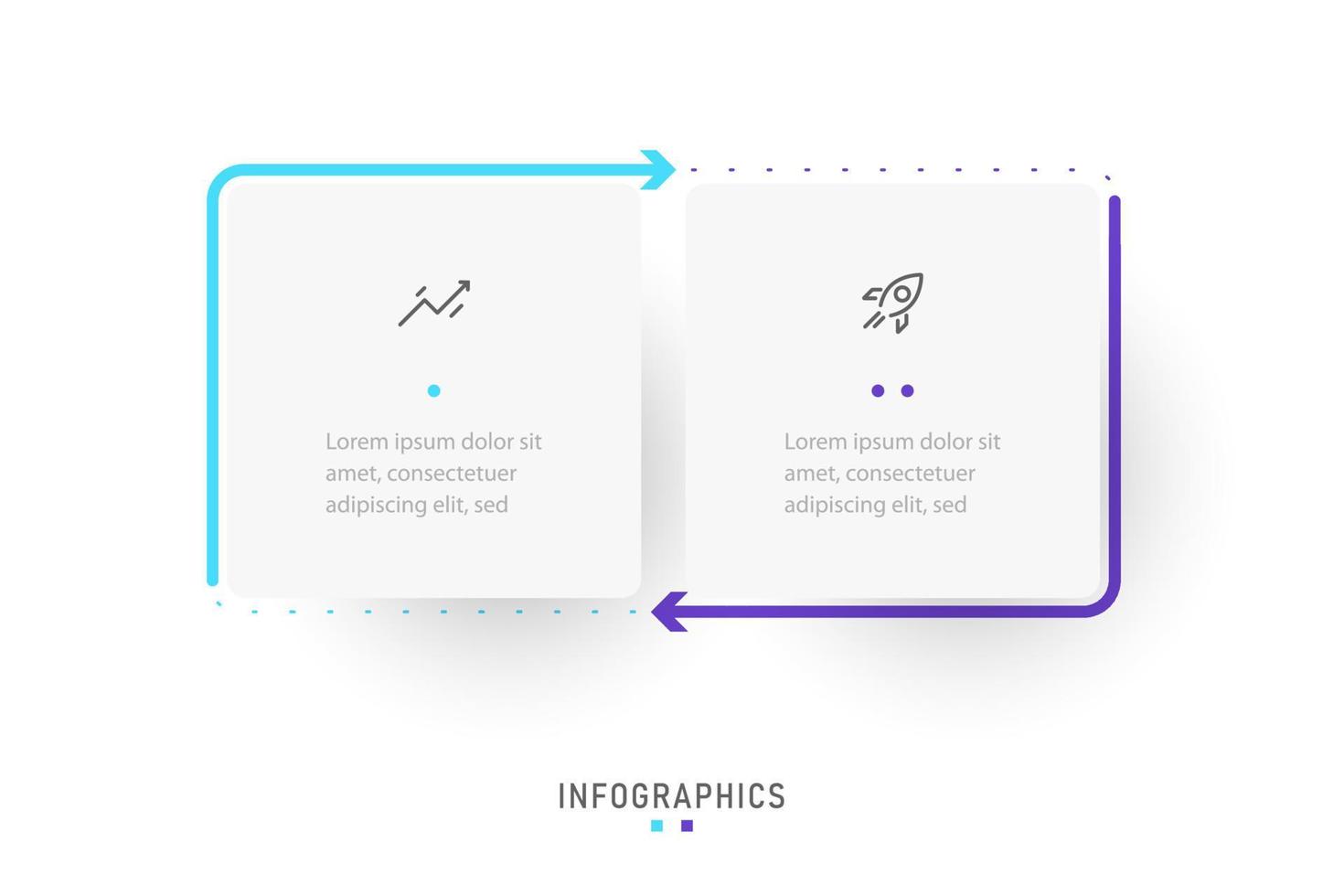 Lorem ipsum dolor sit amet, consectetuer adipiscing elit, sed

Lorem ipsum dolor sit amet, consectetuer adipiscing elit, sed

INFOGRAPHICS