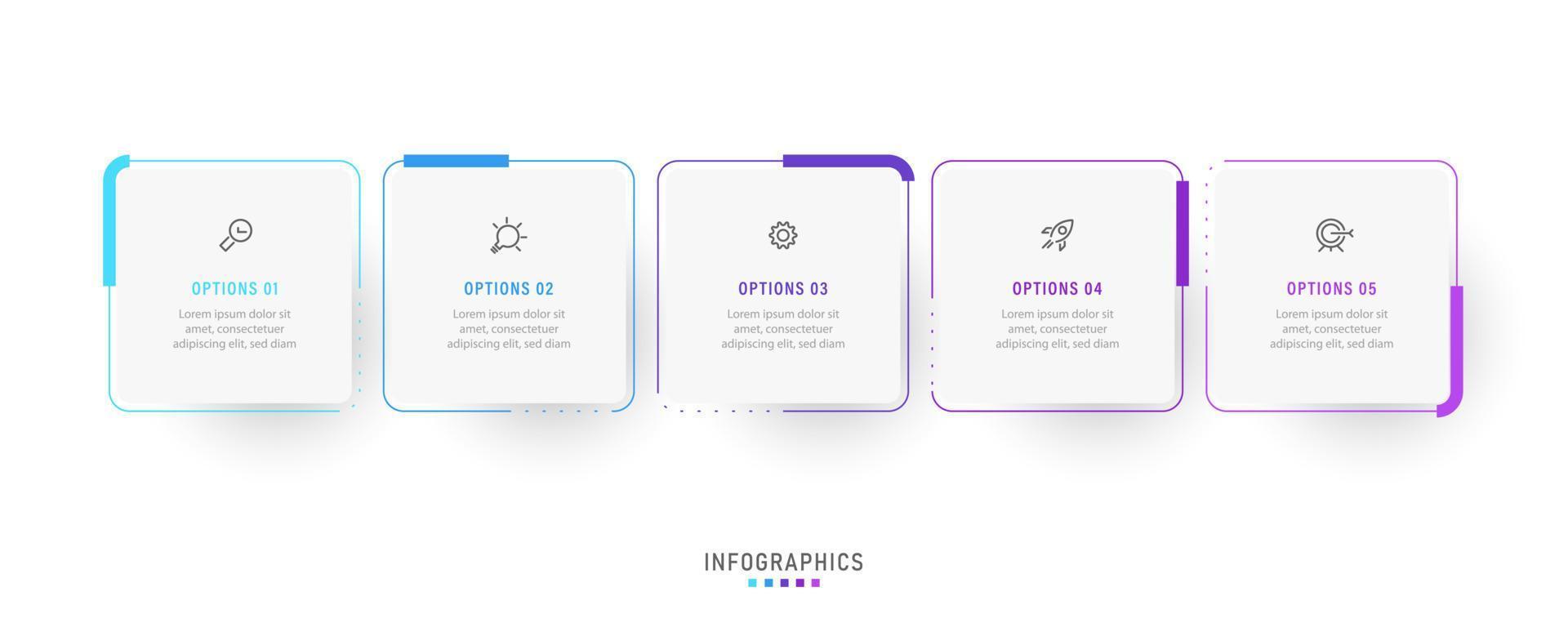 OPTIONS 01

Lorem ipsum dolor sit amet, consectetuer adipiscing elit, sed diam

OPTIONS 02

Lorem ipsum dolor sit amet, consectetuer adipiscing elit, sed diam

OPTIONS 03

Lorem ipsum dolor sit amet, consectetuer adipiscing elit, sed diam

OPTIONS 04

Lorem ipsum dolor sit amet, consectetuer adipiscing elit, sed diam

OPTIONS 05

Lorem ipsum dolor sit amet, consectetuer adipiscing elit, sed diam

INFOGRAPHICS