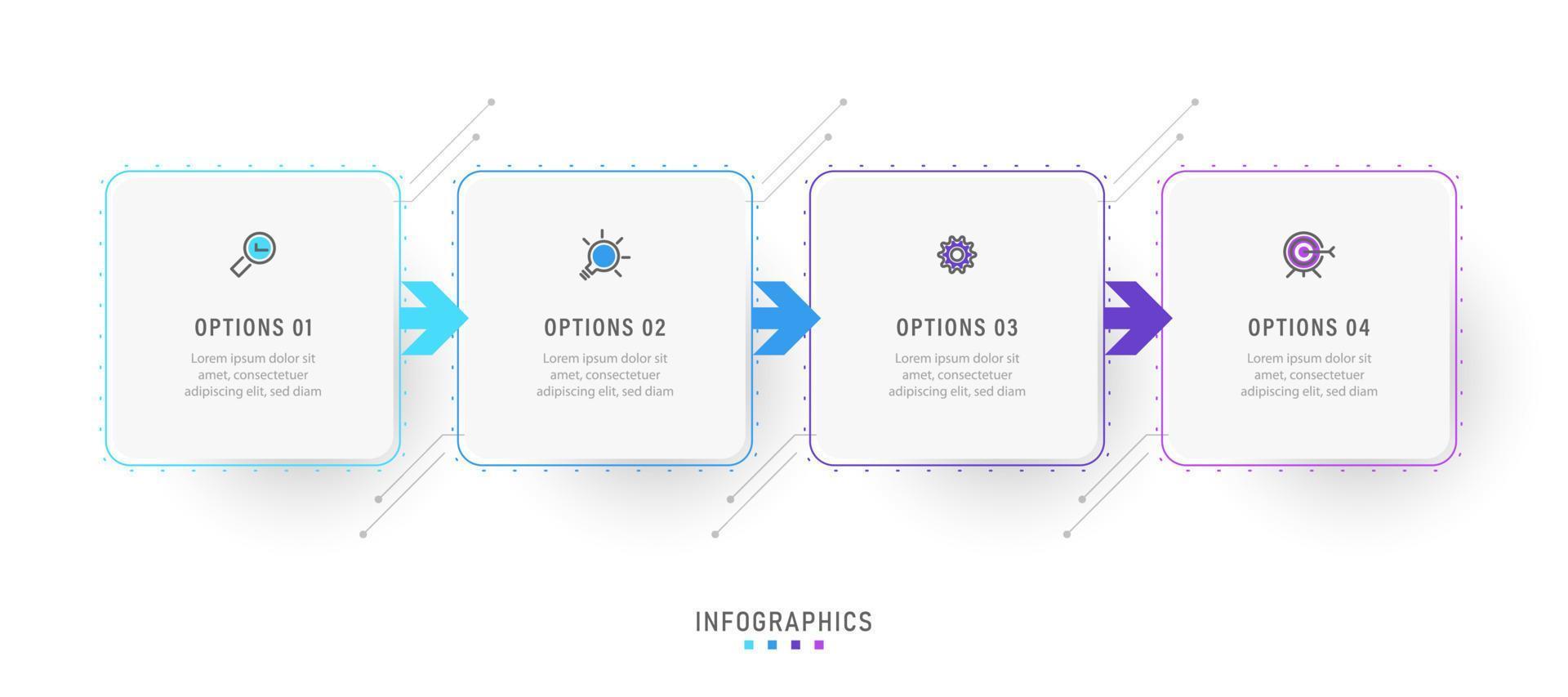 OPTIONS 01

Lorem ipsum dolor sit amet, consectetuer adipiscing elit, sed diam

OPTIONS 02

Lorem ipsum dolor sit amet, consectetuer adipiscing elit, sed diam

OPTIONS 03

Lorem ipsum dolor sit amet, consectetuer adipiscing elit, sed diam

OPTIONS 04

Lorem ipsum dolor sit amet, consectetuer adipiscing elit, sed diam

INFOGRAPHICS