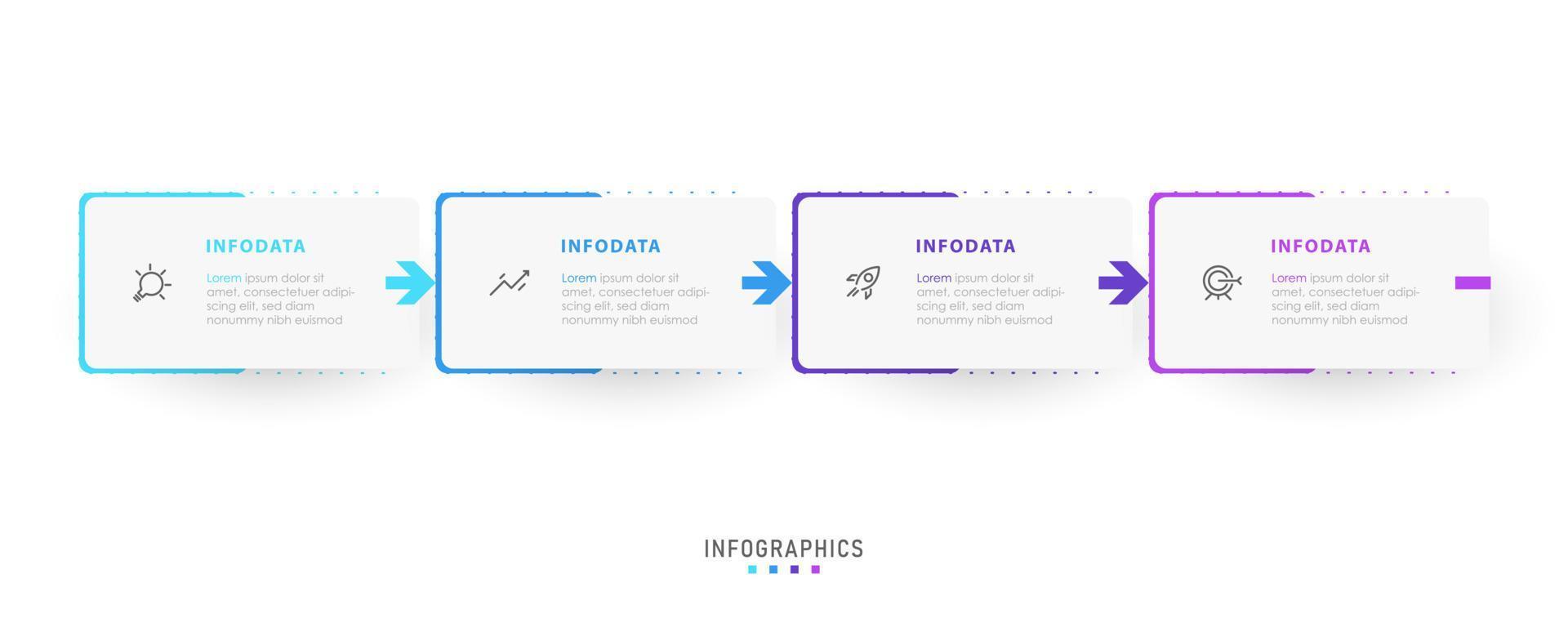 INFODATA

Lorem ipsum dolor sit amet, consectetuer adipiscing elit, sed diam nonummy nibh euismod

INFODATA

Lorem ipsum dolor sit amet, consectetuer adipiscing elit, sed diam nonummy nibh euismod

INFODATA

Lorem ipsum dolor sit amet, consectetuer adipiscing elit, sed diam nonummy nibh euismod

INFODATA

Lorem ipsum dolor sit amet, consectetuer adipiscing elit, sed diam nonummy nibh euismod

INFOGRAPHICS